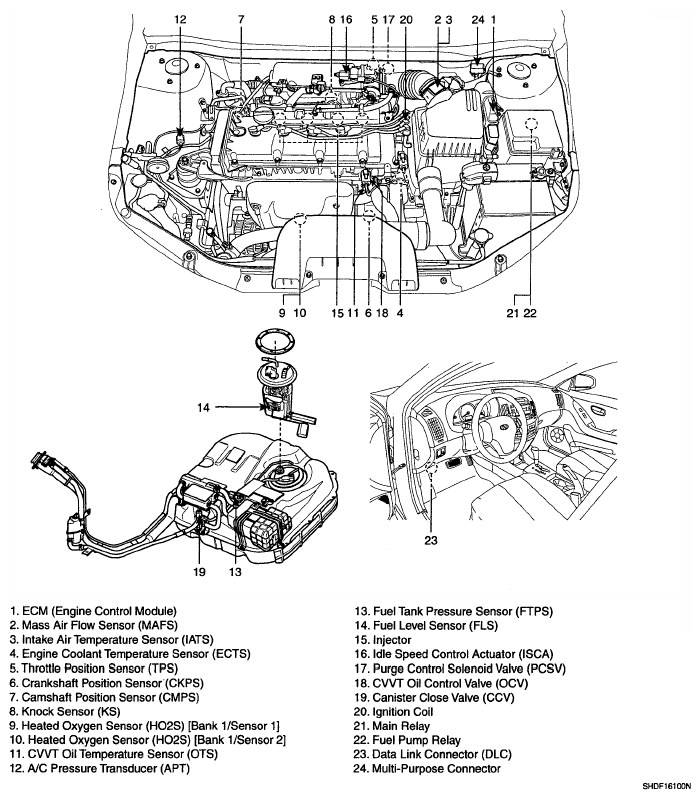 12 7 8 16 5 17 20 2 3 24 1

9 10 15 11 6 18 4 21 22

14

19 13

23

1. ECM (Engine Control Module)
2. Mass Air Flow Sensor (MAFS)
3. Intake Air Temperature Sensor (IATS)
4. Engine Coolant Temperature Sensor (ECTS)
5. Throttle Position Sensor (TPS)
6. Crankshaft Position Sensor (CKPS)
7. Camshaft Position Sensor (CMPS)
8. Knock Sensor (KS)
9. Heated Oxygen Sensor (HO2S) [Bank 1/Sensor 1]
10. Heated Oxygen Sensor (HO2S) [Bank 1/Sensor 2]
11. CVVT Oil Temperature Sensor (OTS)
12. A/C Pressure Transducer (APT)

13. Fuel Tank Pressure Sensor (FTPS)
14. Fuel Level Sensor (FLS)
15. Injector
16. Idle Speed Control Actuator (ISCA)
17. Purge Control Solenoid Valve (PCSV)
18. CVVT Oil Control Valve (OCV)
19. Canister Close Valve (CCV)
20. Ignition Coil
21. Main Relay
22. Fuel Pump Relay
23. Data Link Connector (DLC)
24. Multi-Purpose Connector

SHDF16100N