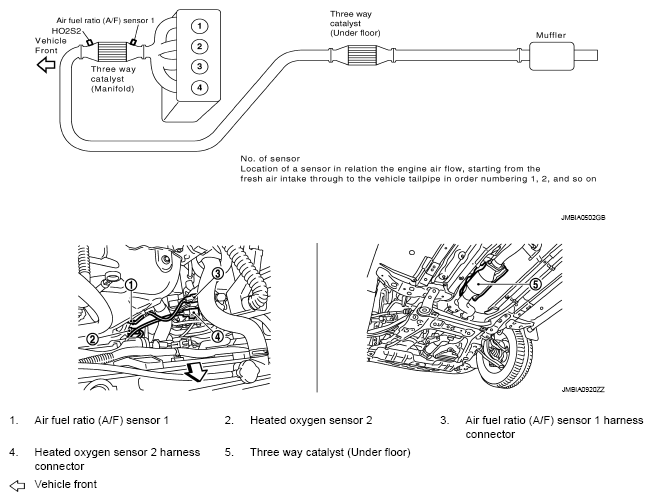 Air fuel ratio (A/F) sensor 1
HO2S2
Vehicle Front
Three way catalyst (Manifold)
1
2
3
4
Three way catalyst (Under floor)
Muffler

No. of sensor
Location of a sensor in relation the engine air flow, starting from the fresh air intake through to the vehicle tailpipe in order numbering 1, 2, and so on

JMBIA0502GB

1
2
3
4
5
JMBIA0920ZZ

1. Air fuel ratio (A/F) sensor 1
2. Heated oxygen sensor 2
3. Air fuel ratio (A/F) sensor 1 harness connector
4. Heated oxygen sensor 2 harness connector
5. Three way catalyst (Under floor)

Vehicle front