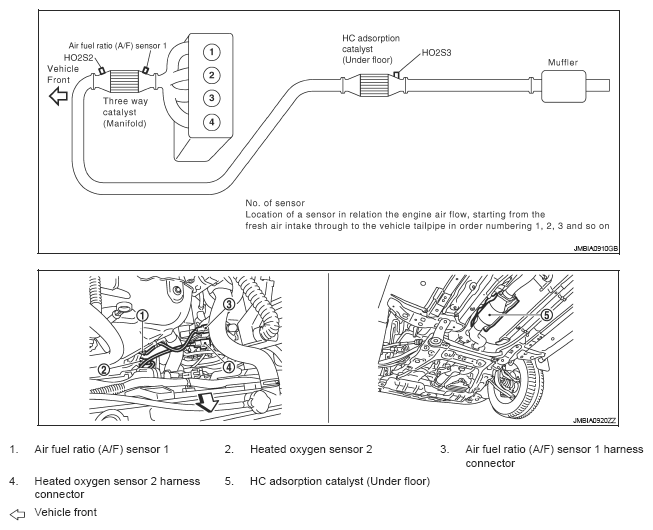 Air fuel ratio (A/F) sensor 1
HO2S2
Vehicle Front
Three way catalyst (Manifold)
1
2
3
4
HC adsorption catalyst (Under floor)
HO2S3
Muffler

No. of sensor
Location of a sensor in relation the engine air flow, starting from the fresh air intake through to the vehicle tailpipe in order numbering 1, 2, 3 and so on

JMBIA0910GB

1
2
3
4
5

JMBIA0920ZZ

1. Air fuel ratio (A/F) sensor 1
2. Heated oxygen sensor 2
3. Air fuel ratio (A/F) sensor 1 harness connector
4. Heated oxygen sensor 2 harness connector
5. HC adsorption catalyst (Under floor)

Vehicle front