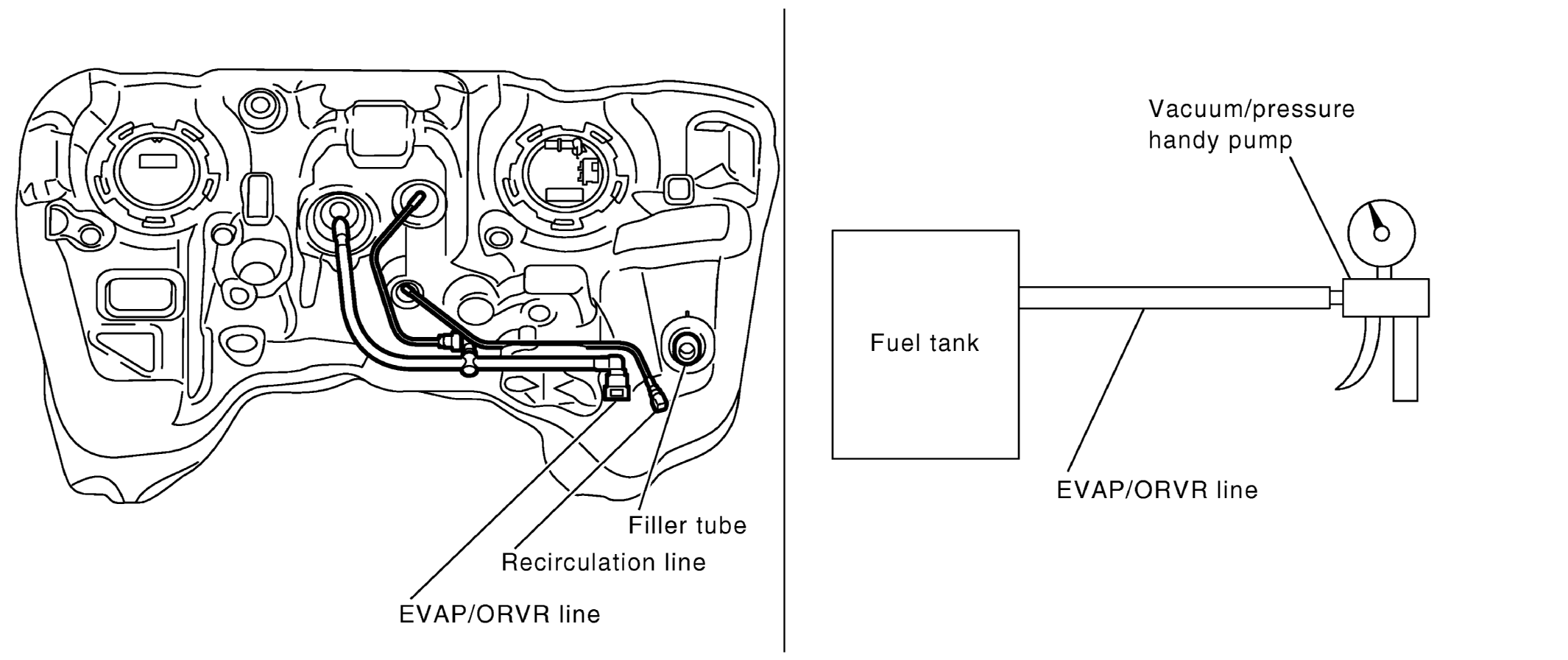 Filler tube
Recirculation line
EVAP/ORVR line

Vacuum/pressure handy pump
Fuel tank
EVAP/ORVR line