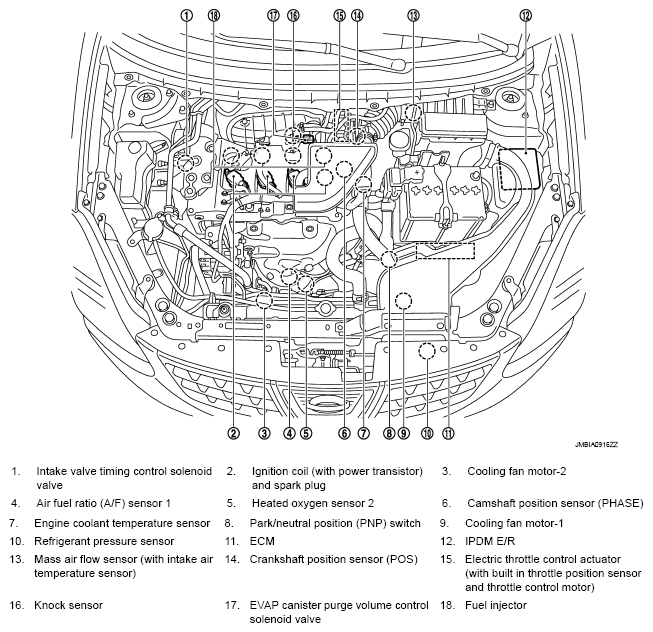 1 18 17 16 15 14 13 12

2 3 4 5 6 7 8 9 10 11

JMBIA0916ZZ

1. Intake valve timing control solenoid valve
2. Ignition coil (with power transistor) and spark plug
3. Cooling fan motor-2
4. Air fuel ratio (A/F) sensor 1
5. Heated oxygen sensor 2
6. Camshaft position sensor (PHASE)
7. Engine coolant temperature sensor
8. Park/neutral position (PNP) switch
9. Cooling fan motor-1
10. Refrigerant pressure sensor
11. ECM
12. IPDM E/R
13. Mass air flow sensor (with intake air temperature sensor)
14. Crankshaft position sensor (POS)
15. Electric throttle control actuator (with built in throttle position sensor and throttle control motor)
16. Knock sensor
17. EVAP canister purge volume control solenoid valve
18. Fuel injector