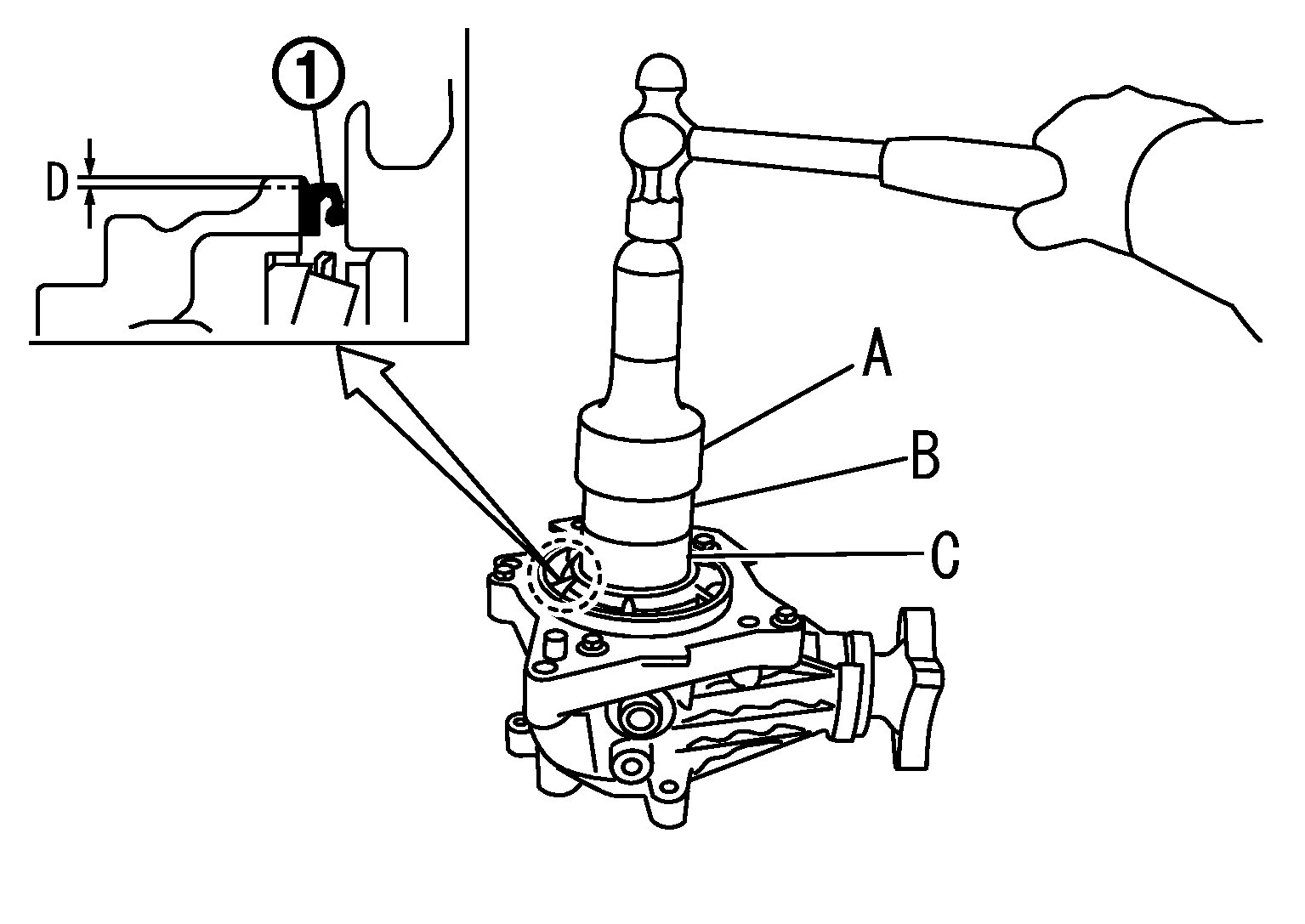 ①
D
A
B
C