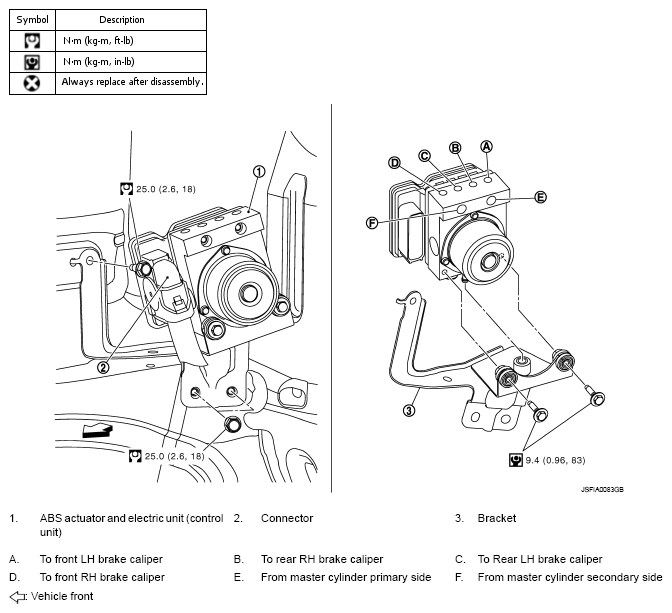 | Symbol | Description |
|---|---|
|  | N·m (kg-m, ft-lb) |
|  | N·m (kg-m, in-lb) |
|  | Always replace after disassembly. |

25.0 (2.6, 18)

1

2

25.0 (2.6, 18)

D C B A

E

F

3

9.4 (0.96, 83)

JSFIA0083GB

1. ABS actuator and electric unit (control unit)
2. Connector
3. Bracket

A. To front LH brake caliper
B. To rear RH brake caliper
C. To Rear LH brake caliper
D. To front RH brake caliper
E. From master cylinder primary side
F. From master cylinder secondary side

: Vehicle front