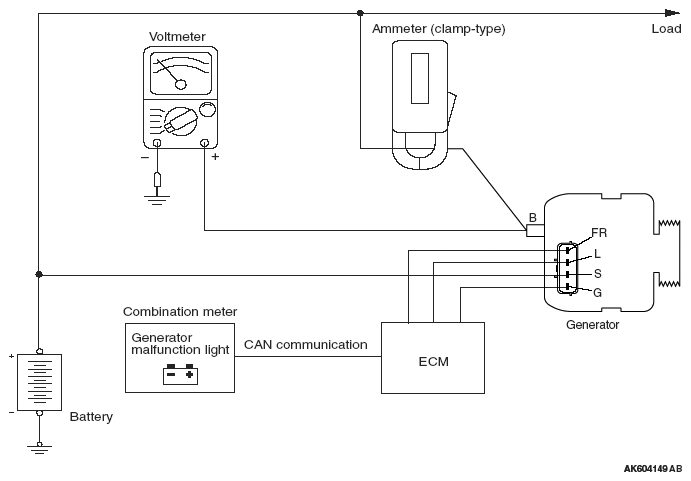 Voltmeter

Ammeter (clamp-type)

Load

−

+

B

FR

L

S

G

Generator

Combination meter

Generator malfunction light

CAN communication

ECM

+

−

Battery

AK604149 AB