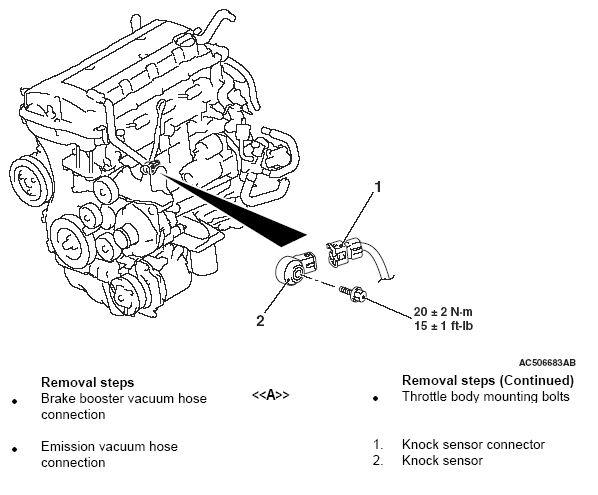 1

2

20 ± 2 N·m
15 ± 1 ft-lb

AC506683AB

Removal steps
• Brake booster vacuum hose connection
• Emission vacuum hose connection

<<A>>

Removal steps (Continued)
• Throttle body mounting bolts

1. Knock sensor connector
2. Knock sensor