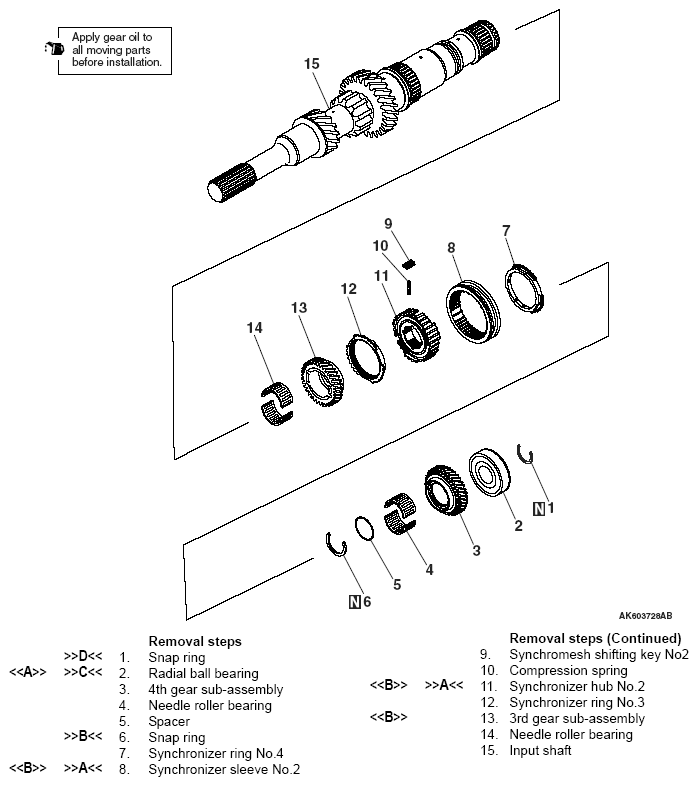 Apply gear oil to all moving parts before installation.

15

9
10
11
8
7
12
13
14

N 1
2
3
4
5
N 6

AK603728AB

Removal steps
>>D<< 1. Snap ring
<<A>> >>C<< 2. Radial ball bearing
3. 4th gear sub-assembly
4. Needle roller bearing
5. Spacer
>>B<< 6. Snap ring
7. Synchronizer ring No.4
<<B>> >>A<< 8. Synchronizer sleeve No.2

Removal steps (Continued)
9. Synchromesh shifting key No2
10. Compression spring
<<B>> >>A<< 11. Synchronizer hub No.2
12. Synchronizer ring No.3
<<B>> 13. 3rd gear sub-assembly
14. Needle roller bearing
15. Input shaft