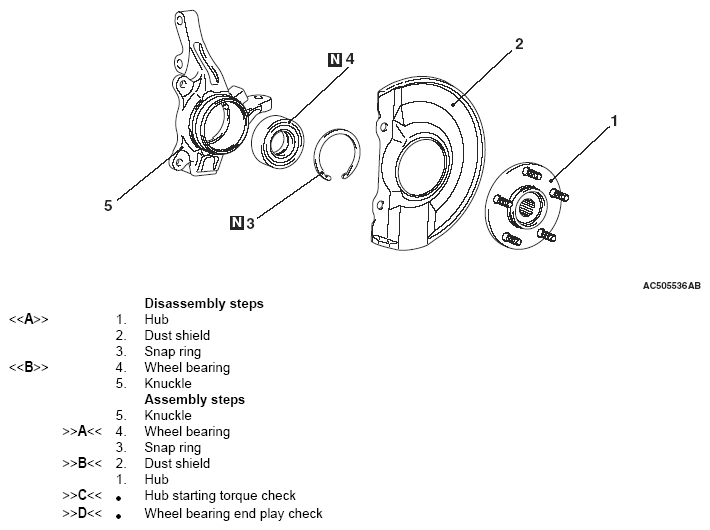 N 4

2

1

5

N 3

AC505536AB

Disassembly steps

<<A>> 1. Hub
2. Dust shield
3. Snap ring
<<B>> 4. Wheel bearing
5. Knuckle

Assembly steps

5. Knuckle
>>A<< 4. Wheel bearing
3. Snap ring
>>B<< 2. Dust shield
1. Hub
>>C<< • Hub starting torque check
>>D<< • Wheel bearing end play check