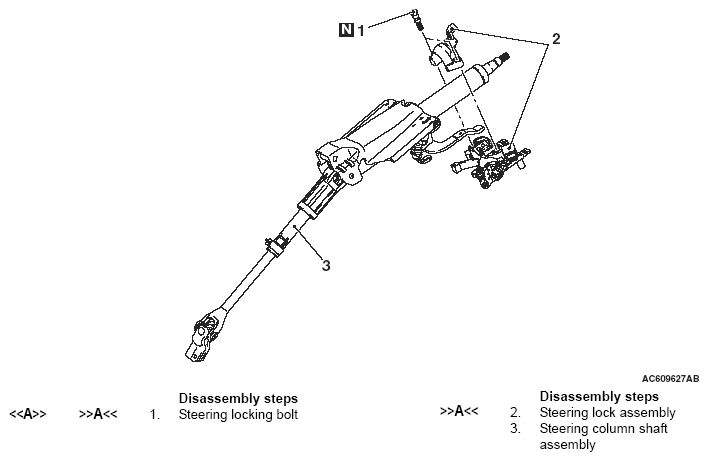 N 1

2

3

AC609627AB

Disassembly steps

<<A>> >>A<< 1. Steering locking bolt

Disassembly steps

>>A<< 2. Steering lock assembly

3. Steering column shaft assembly