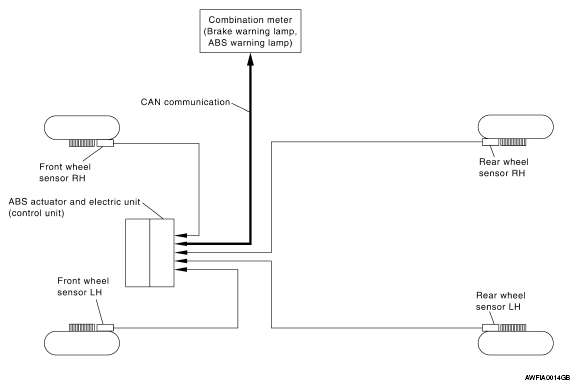 Combination meter
(Brake warning lamp,
ABS warning lamp)

CAN communication

Front wheel
sensor RH

Rear wheel
sensor RH

ABS actuator and electric unit
(control unit)

Front wheel
sensor LH

Rear wheel
sensor LH

AWFIA0014GB