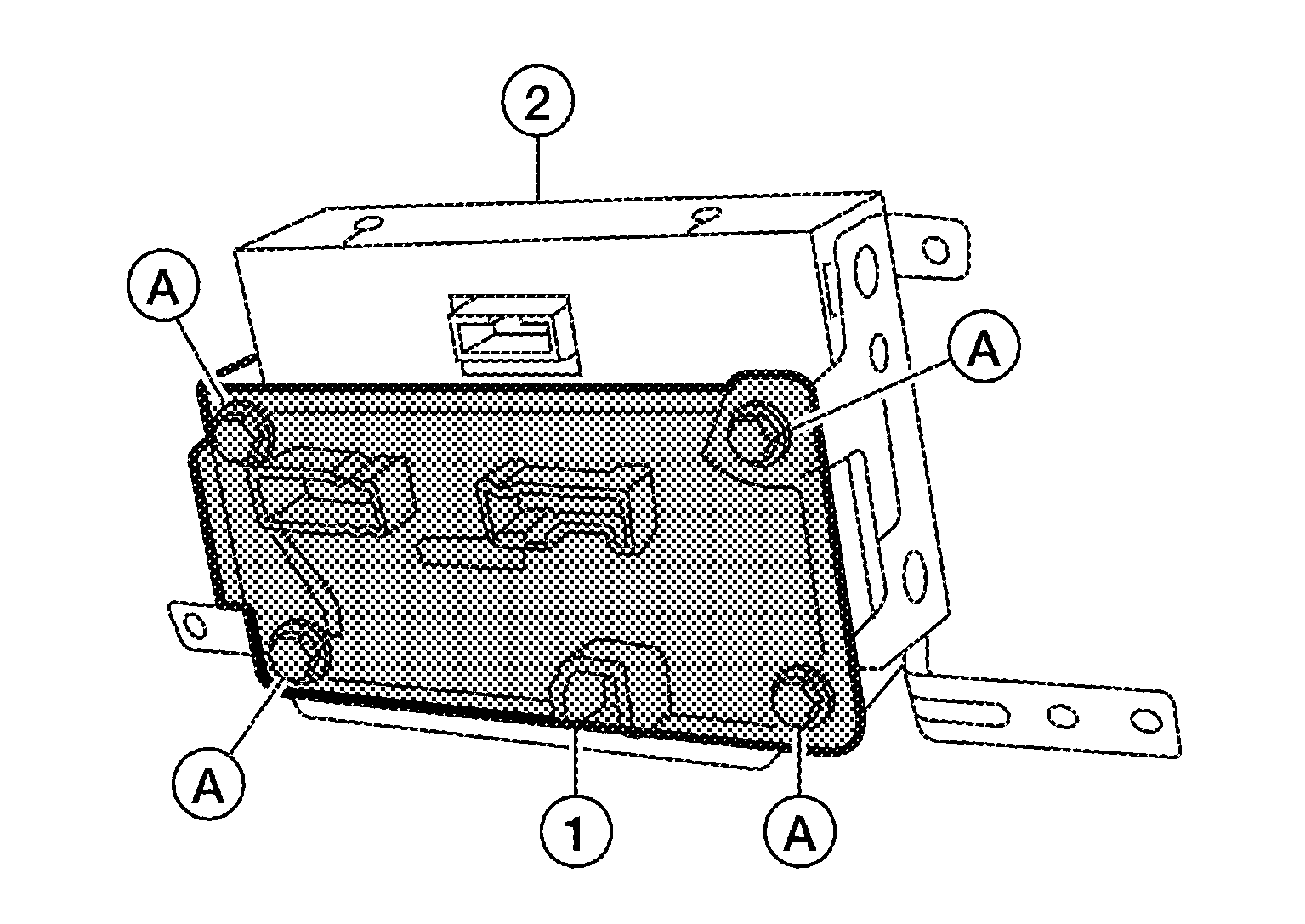 2

A

A

A

1

A