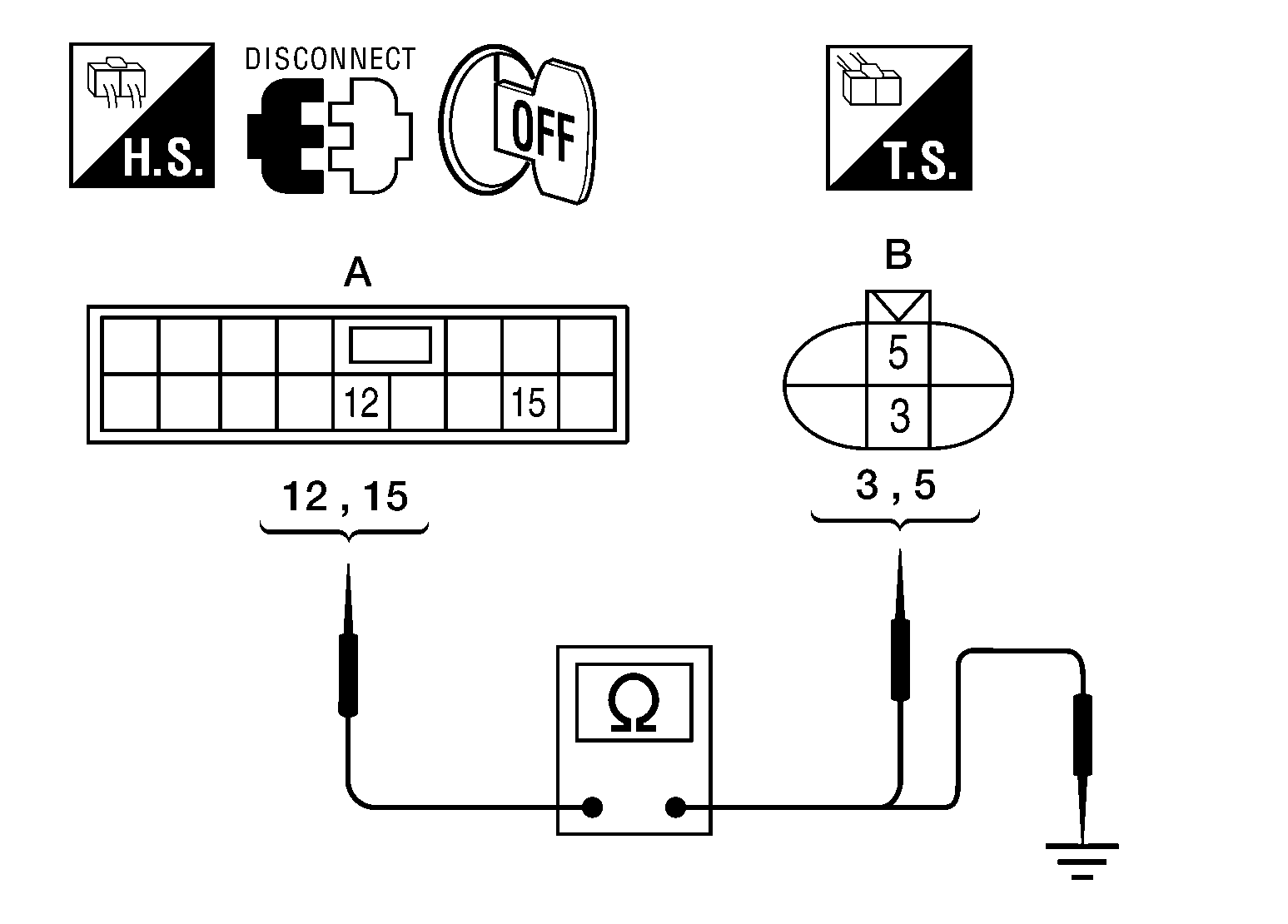 H.S.

DISCONNECT

OFF

T.S.

A

12

15

12 , 15

B

5

3

3 , 5

Ω