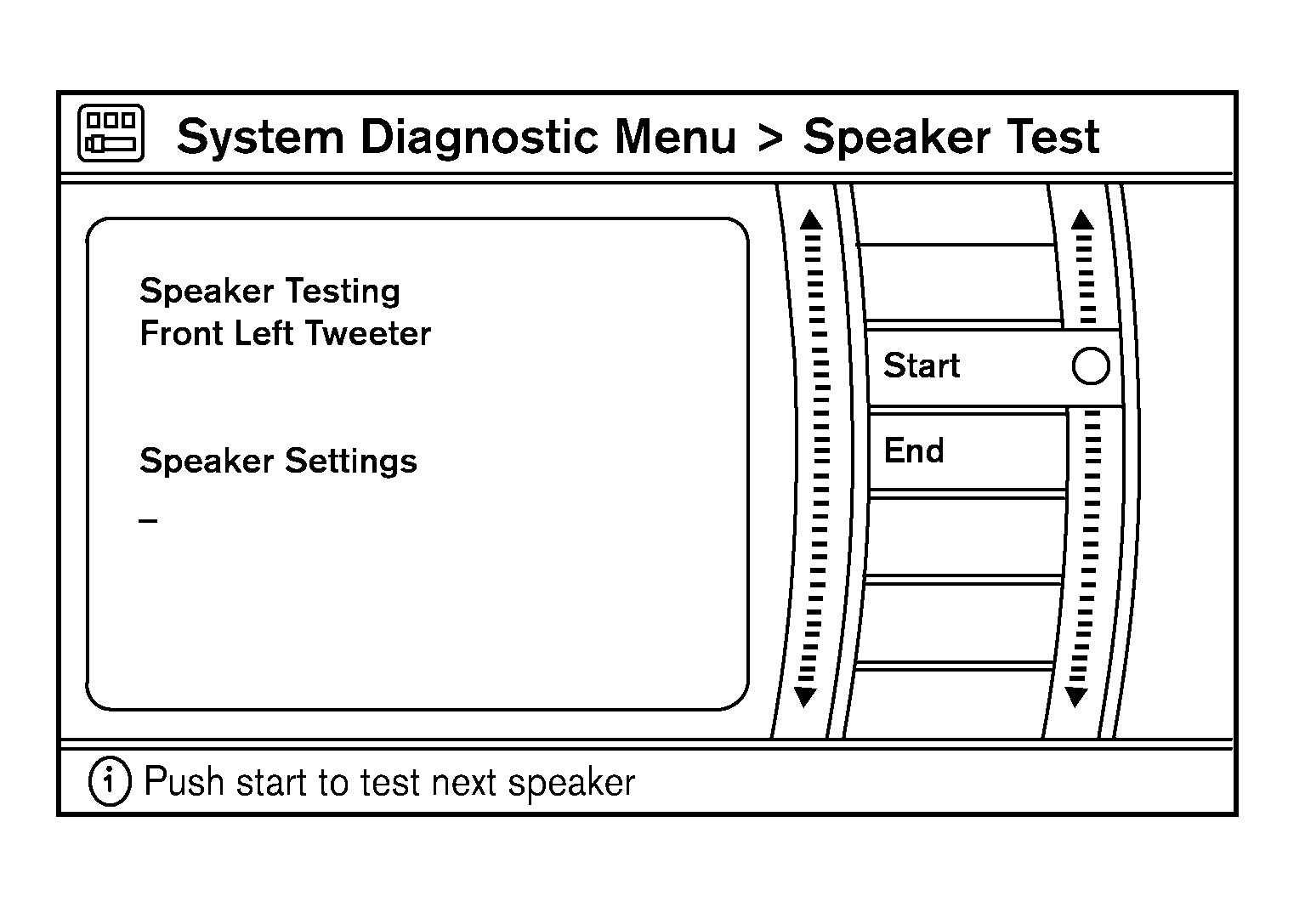 System Diagnostic Menu > Speaker Test

Speaker Testing
Front Left Tweeter

Speaker Settings
–

Start

End

Push start to test next speaker