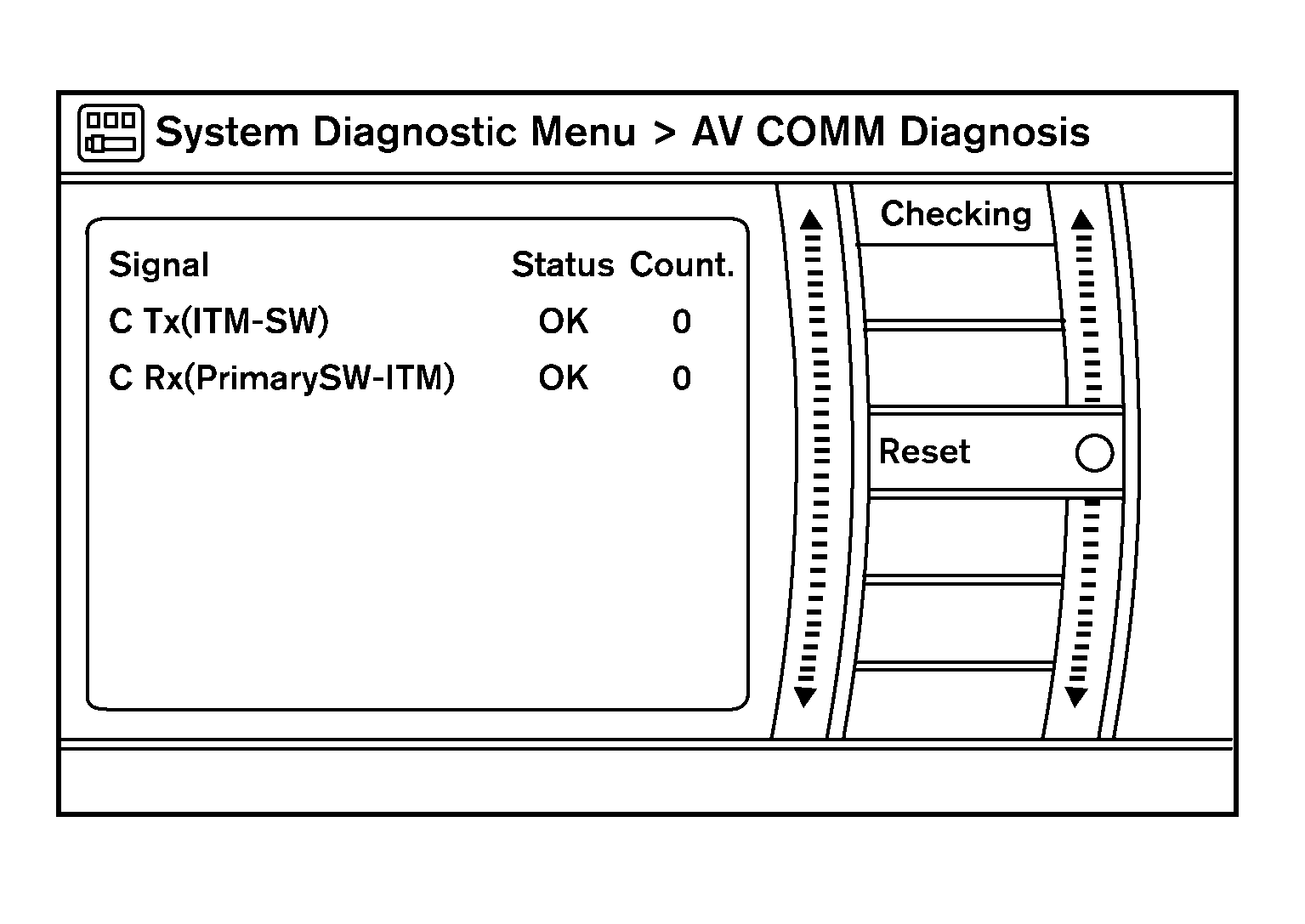 System Diagnostic Menu > AV COMM Diagnosis

| Signal | Status | Count. |
|---|---|---|
| C Tx(ITM-SW) | OK | 0 |
| C Rx(PrimarySW-ITM) | OK | 0 |

Checking

Reset