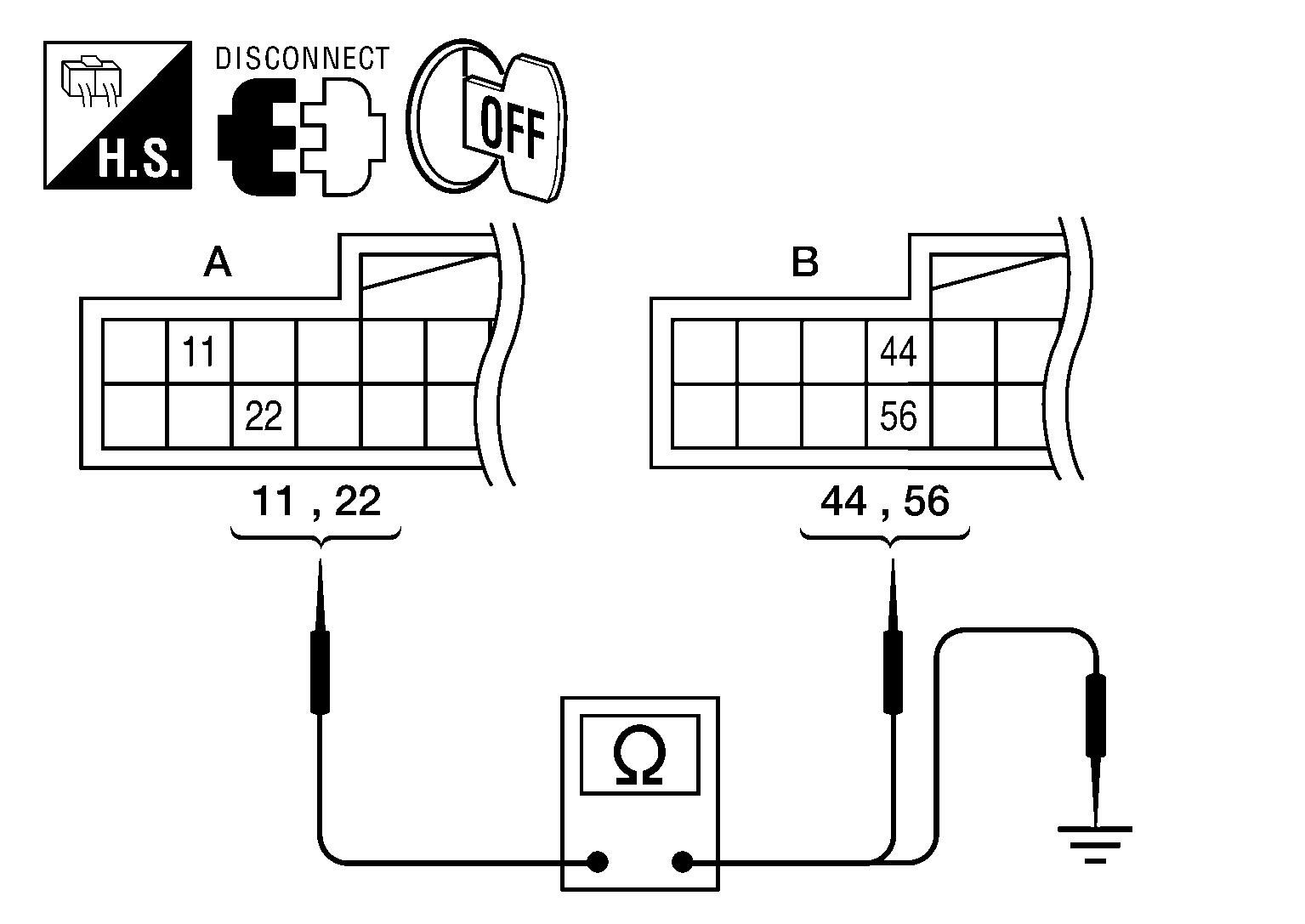 H.S.

DISCONNECT

OFF

A

11

22

11 , 22

B

44

56

44 , 56

Ω