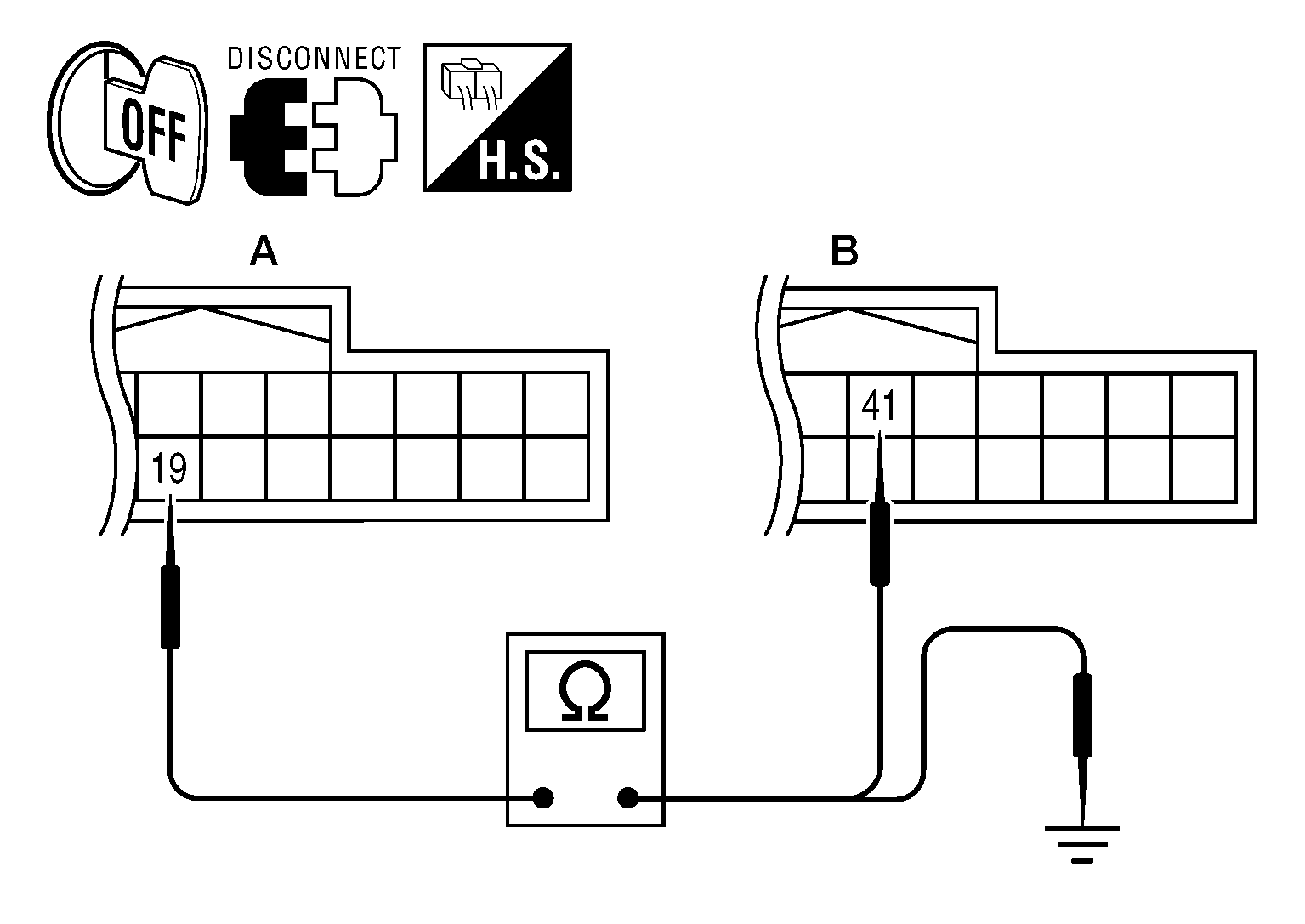 OFF
DISCONNECT
H.S.
A
B
19
41
Ω