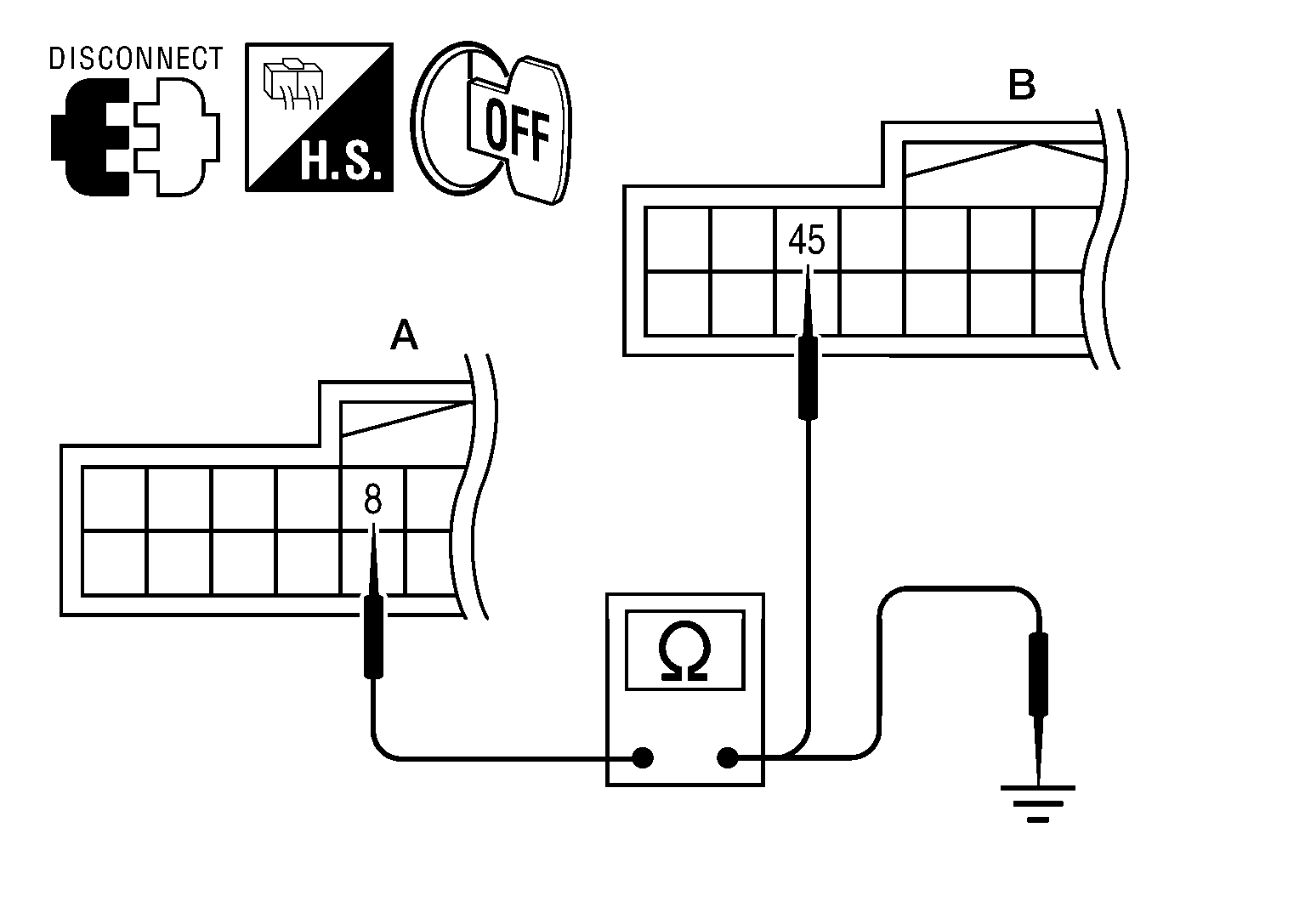 DISCONNECT

H.S.

OFF

B

45

A

8

Ω