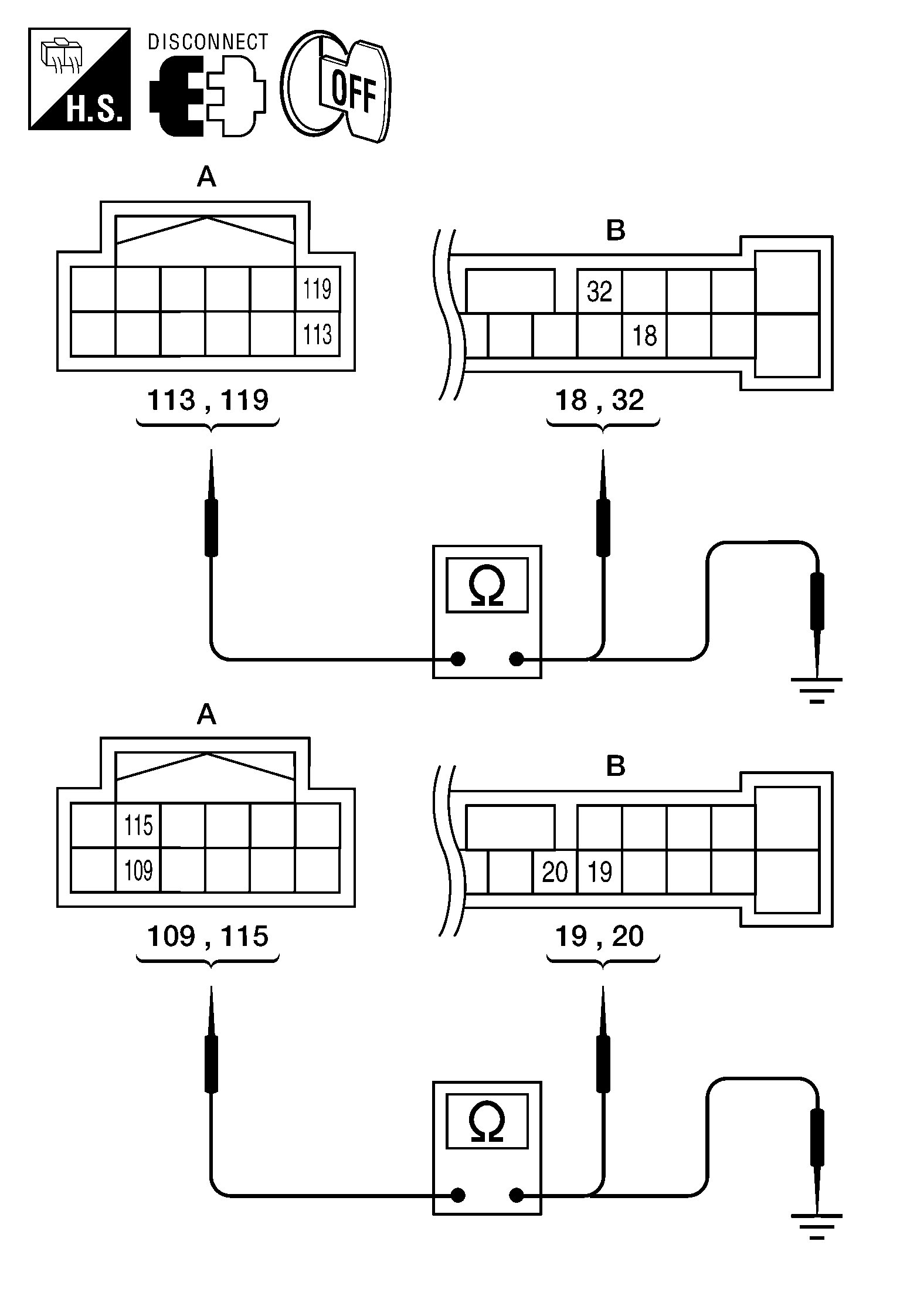 H.S.

DISCONNECT

OFF

A

119

113

113 , 119

B

32

18

18 , 32

Ω

A

115

109

109 , 115

B

20

19

19 , 20

Ω