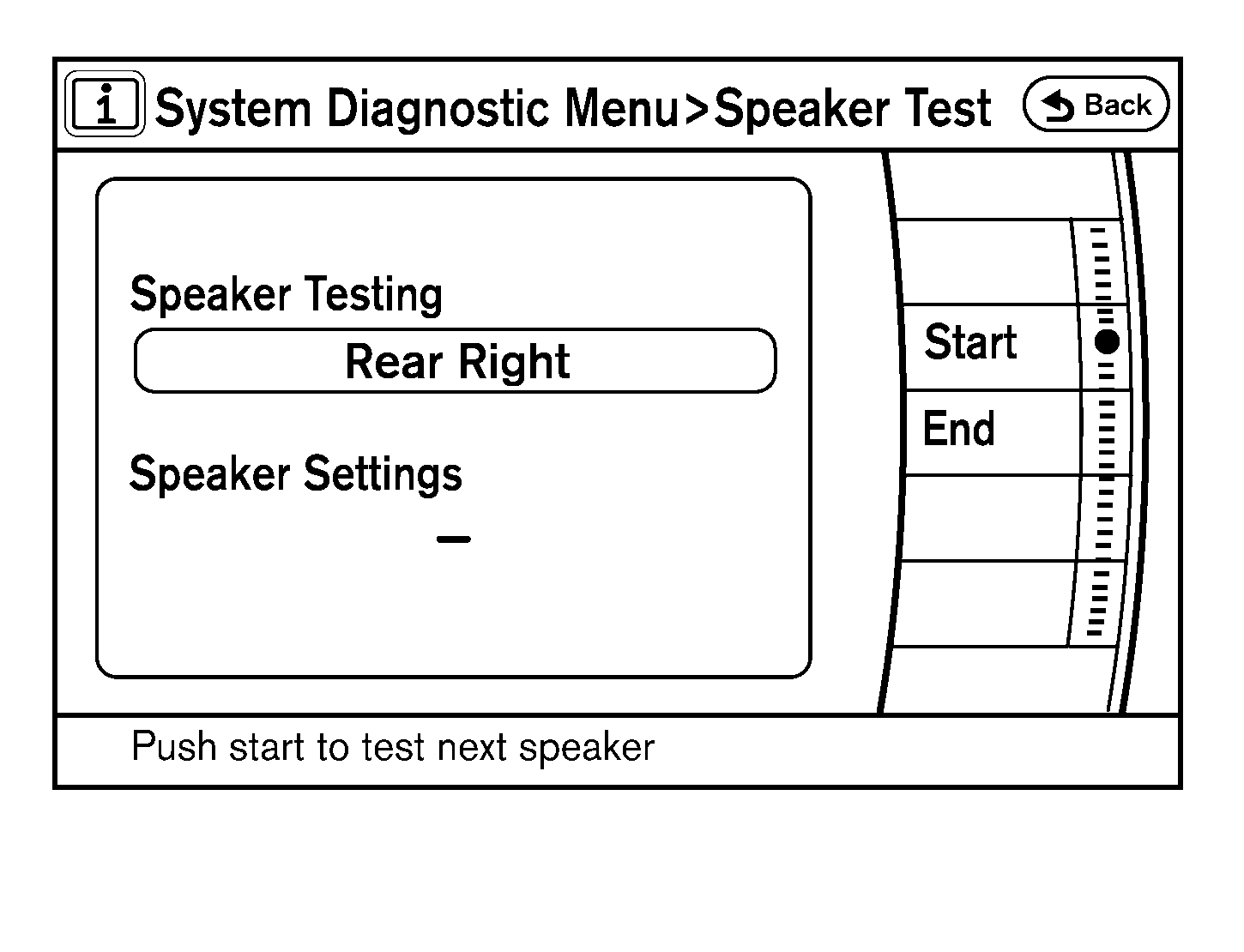 i System Diagnostic Menu>Speaker Test

Back

Speaker Testing

Rear Right

Speaker Settings

–

Start

End

Push start to test next speaker