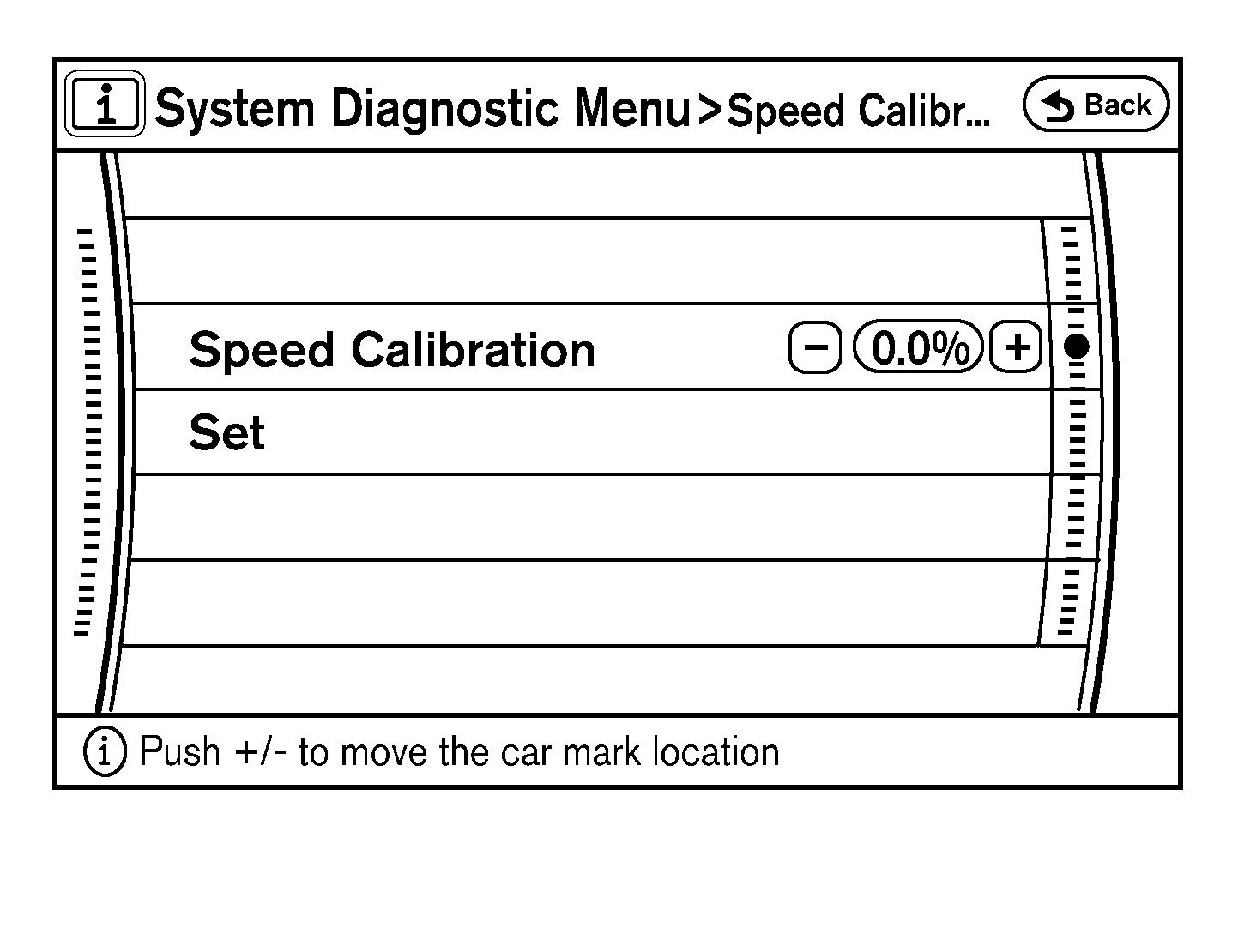 i System Diagnostic Menu > Speed Calibr... Back

Speed Calibration − 0.0% +

Set

i Push +/- to move the car mark location