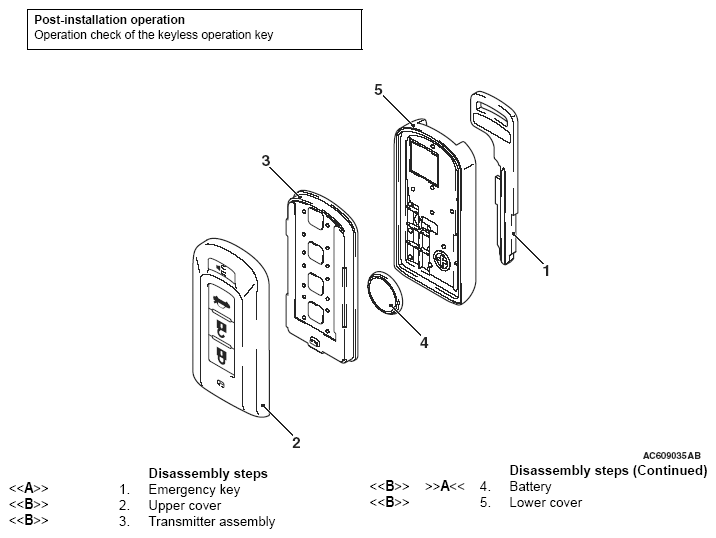 Post-installation operation
Operation check of the keyless operation key

5
3
1
4
2

AC609035AB

Disassembly steps
<<A>> 1. Emergency key
<<B>> 2. Upper cover
<<B>> 3. Transmitter assembly

Disassembly steps (Continued)
<<B>> >>A<< 4. Battery
<<B>> 5. Lower cover