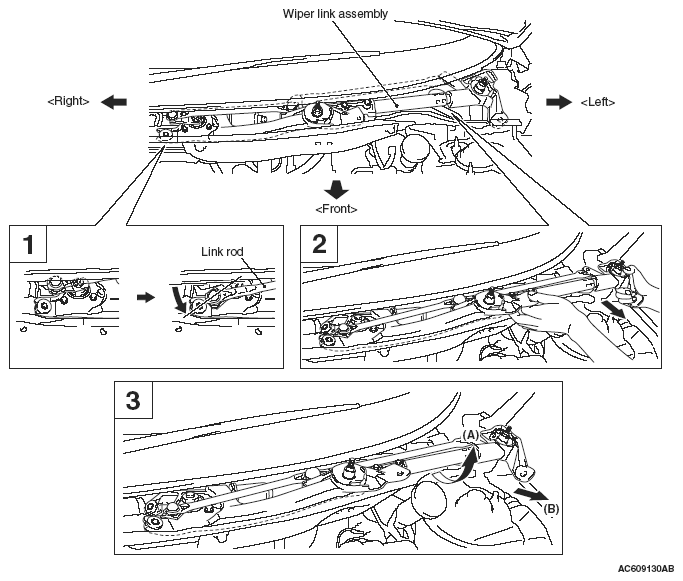 Wiper link assembly

<Right>

<Left>

<Front>

1

Link rod

2

3

(A)

(B)

AC609130AB