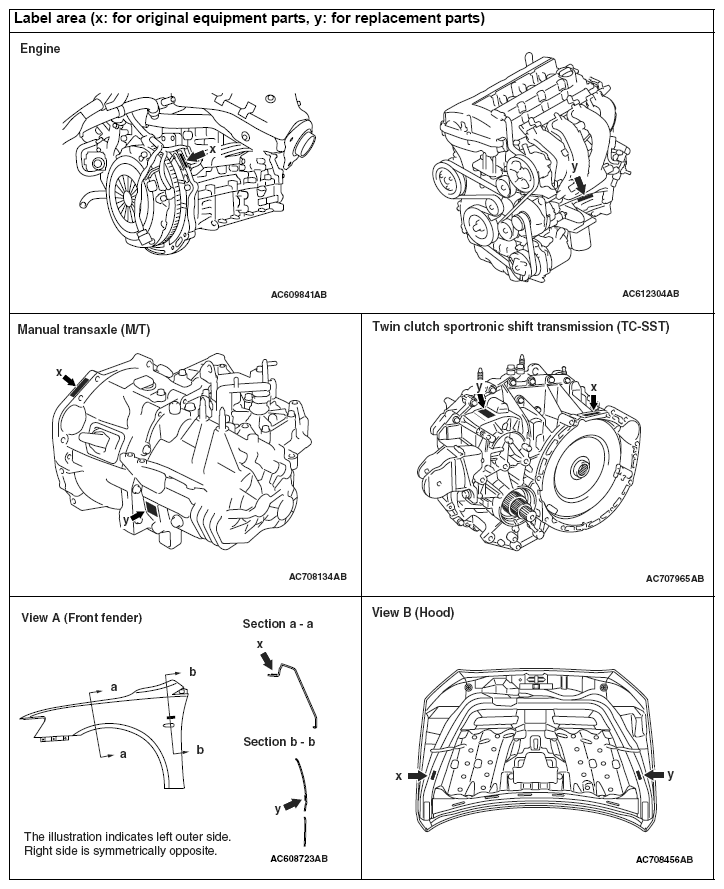 Label area (x: for original equipment parts, y: for replacement parts)

Engine

x

AC609841AB

y

AC612304AB

Manual transaxle (M/T)

x

y

AC708134AB

Twin clutch sportronic shift transmission (TC-SST)

y

x

AC707965AB

View A (Front fender)

a

b

a

b

Section a - a

x

Section b - b

y

The illustration indicates left outer side. Right side is symmetrically opposite.

AC608723AB

View B (Hood)

x

y

AC708456AB