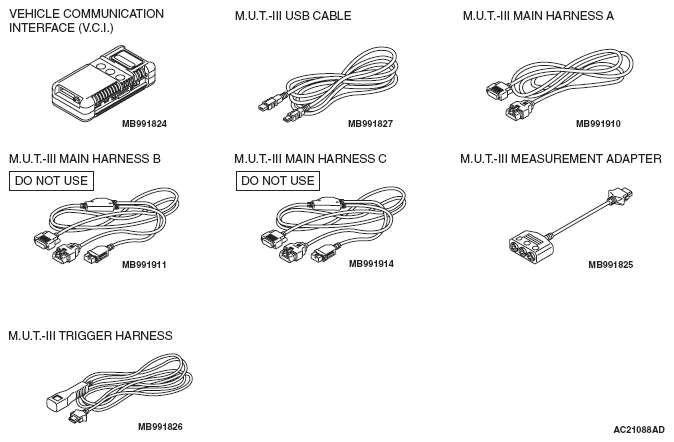 VEHICLE COMMUNICATION INTERFACE (V.C.I.)

MB991824

M.U.T.-III USB CABLE

MB991827

M.U.T.-III MAIN HARNESS A

MB991910

M.U.T.-III MAIN HARNESS B

DO NOT USE

MB991911

M.U.T.-III MAIN HARNESS C

DO NOT USE

MB991914

M.U.T.-III MEASUREMENT ADAPTER

MB991825

M.U.T.-III TRIGGER HARNESS

MB991826

AC21088AD