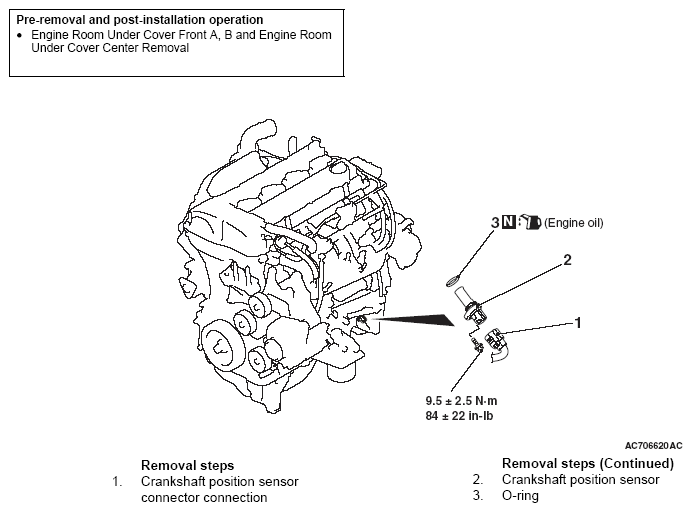 Pre-removal and post-installation operation
• Engine Room Under Cover Front A, B and Engine Room Under Cover Center Removal

3 N (Engine oil)

2

1

9.5 ± 2.5 N·m
84 ± 22 in-lb

AC706620AC

Removal steps
1. Crankshaft position sensor connector connection

Removal steps (Continued)
2. Crankshaft position sensor
3. O-ring