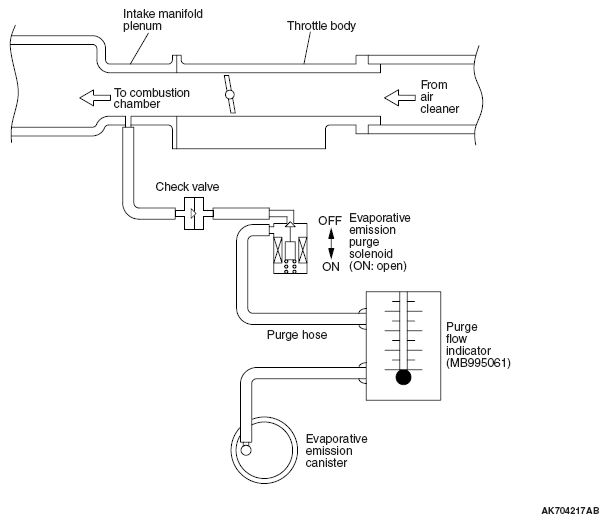 Intake manifold plenum

Throttle body

To combustion chamber

From air cleaner

Check valve

OFF

ON

Evaporative emission purge solenoid (ON: open)

Purge hose

Purge flow indicator (MB995061)

Evaporative emission canister

AK704217AB