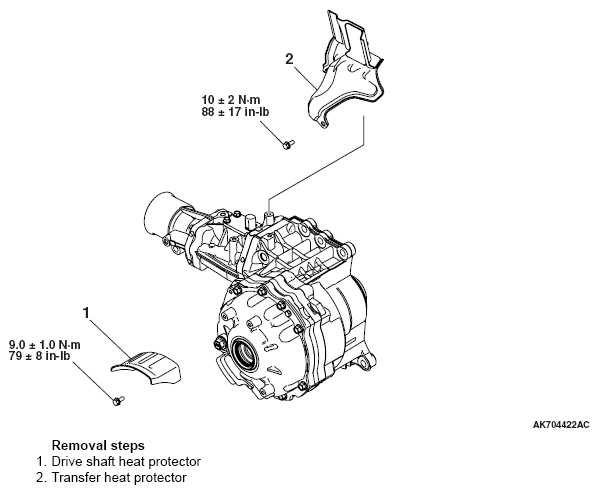 2

10 ± 2 N·m
88 ± 17 in-lb

1

9.0 ± 1.0 N·m
79 ± 8 in-lb

AK704422AC

Removal steps
1. Drive shaft heat protector
2. Transfer heat protector