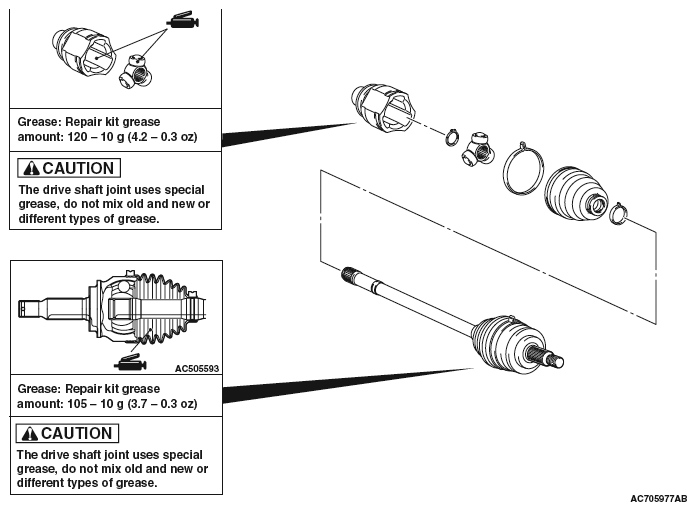 Grease: Repair kit grease amount: 120 – 10 g (4.2 – 0.3 oz)

CAUTION

The drive shaft joint uses special grease, do not mix old and new or different types of grease.

AC505593

Grease: Repair kit grease amount: 105 – 10 g (3.7 – 0.3 oz)

CAUTION

The drive shaft joint uses special grease, do not mix old and new or different types of grease.

AC705977AB