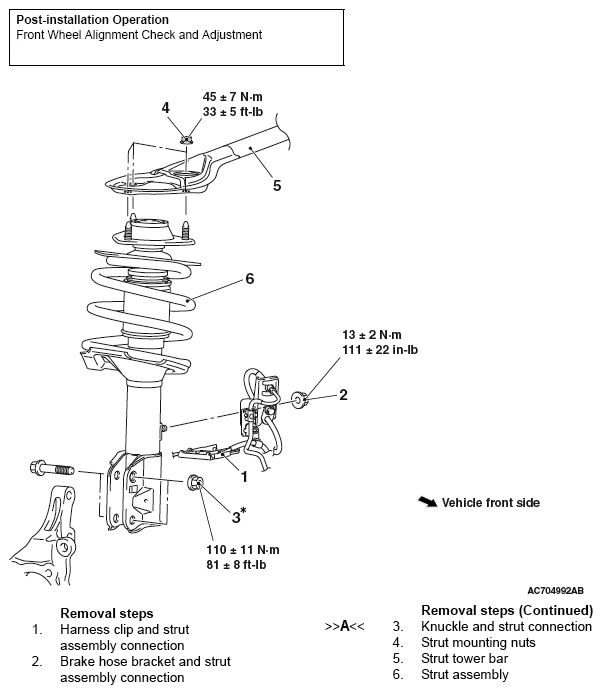 Post-installation Operation
Front Wheel Alignment Check and Adjustment

4
45 ± 7 N·m
33 ± 5 ft-lb

5

6

13 ± 2 N·m
111 ± 22 in-lb

2

1

3*

110 ± 11 N·m
81 ± 8 ft-lb

Vehicle front side

AC704992AB

Removal steps
1. Harness clip and strut assembly connection
2. Brake hose bracket and strut assembly connection

Removal steps (Continued)
>>A<< 3. Knuckle and strut connection
4. Strut mounting nuts
5. Strut tower bar
6. Strut assembly