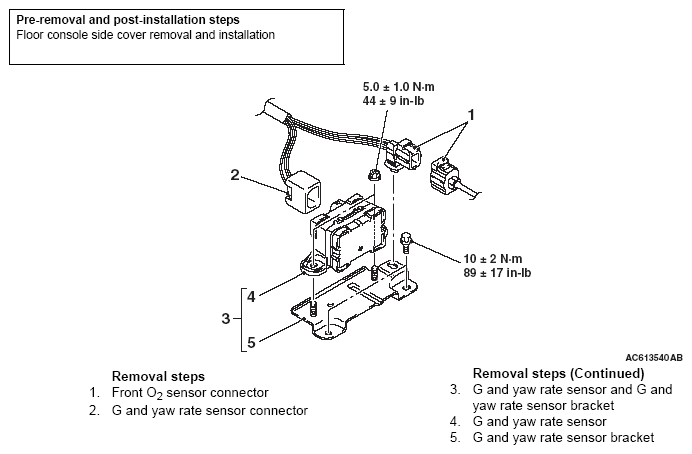 Pre-removal and post-installation steps
Floor console side cover removal and installation

5.0 ± 1.0 N·m
44 ± 9 in-lb

1

2

10 ± 2 N·m
89 ± 17 in-lb

4

3

5

AC613540AB

Removal steps
1. Front $O_2$ sensor connector
2. G and yaw rate sensor connector

Removal steps (Continued)
3. G and yaw rate sensor and G and yaw rate sensor bracket
4. G and yaw rate sensor
5. G and yaw rate sensor bracket