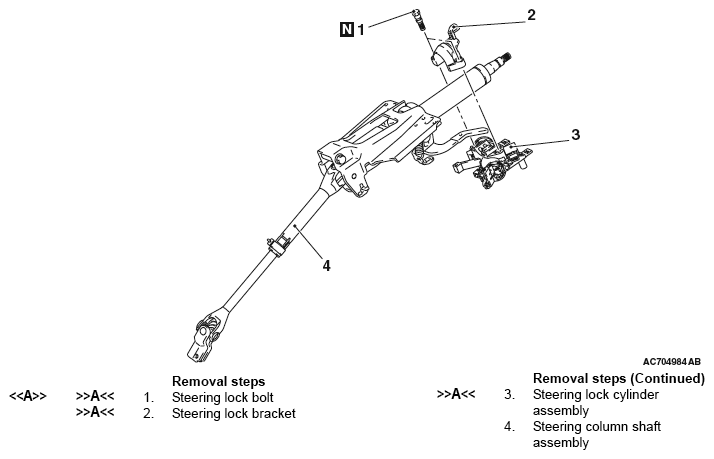 N 1

2

3

4

AC704984AB

Removal steps

<<A>> >>A<< 1. Steering lock bolt

>>A<< 2. Steering lock bracket

Removal steps (Continued)

>>A<< 3. Steering lock cylinder assembly

4. Steering column shaft assembly