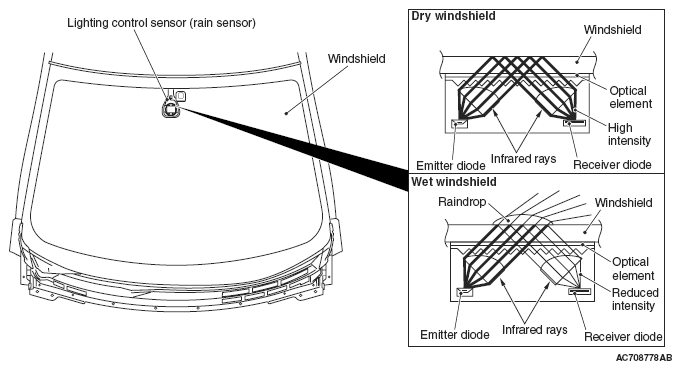 Lighting control sensor (rain sensor)

Windshield

Dry windshield

Windshield

Optical element

High intensity

Emitter diode

Infrared rays

Receiver diode

Wet windshield

Raindrop

Windshield

Optical element

Reduced intensity

Emitter diode

Infrared rays

Receiver diode

AC708778AB