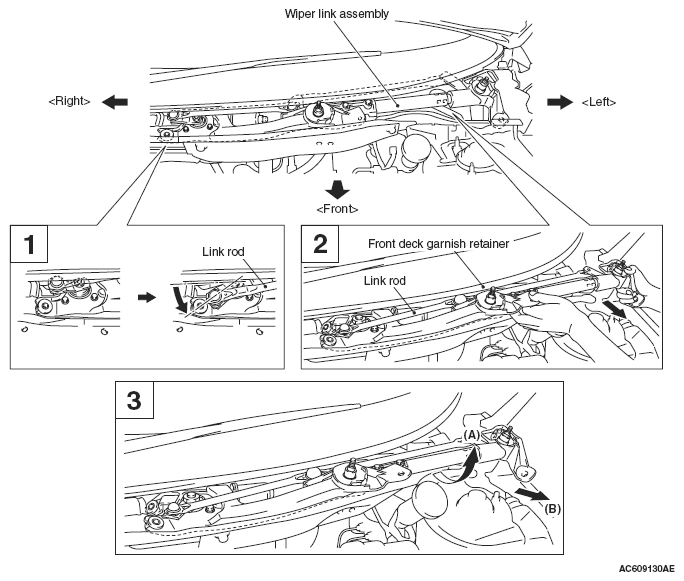 Wiper link assembly

<Right>

<Left>

<Front>

1

Link rod

2

Front deck garnish retainer

Link rod

3

(A)

(B)

AC609130AE