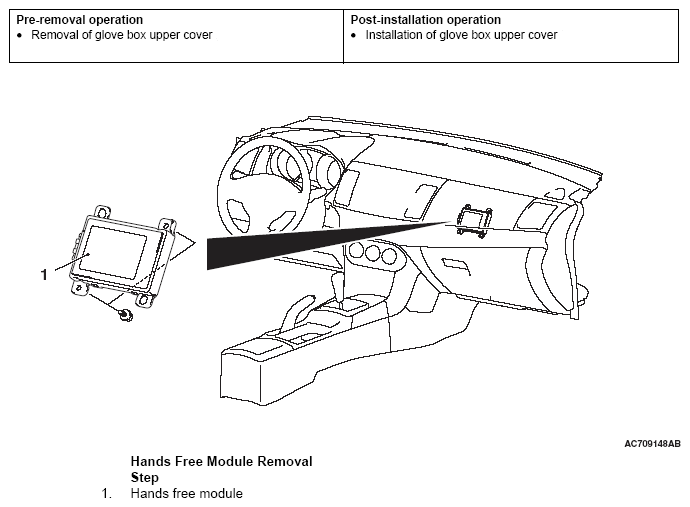 | Pre-removal operation | Post-installation operation |
|---|---|
| • Removal of glove box upper cover | • Installation of glove box upper cover |

1

AC709148AB

Hands Free Module Removal
Step
1. Hands free module