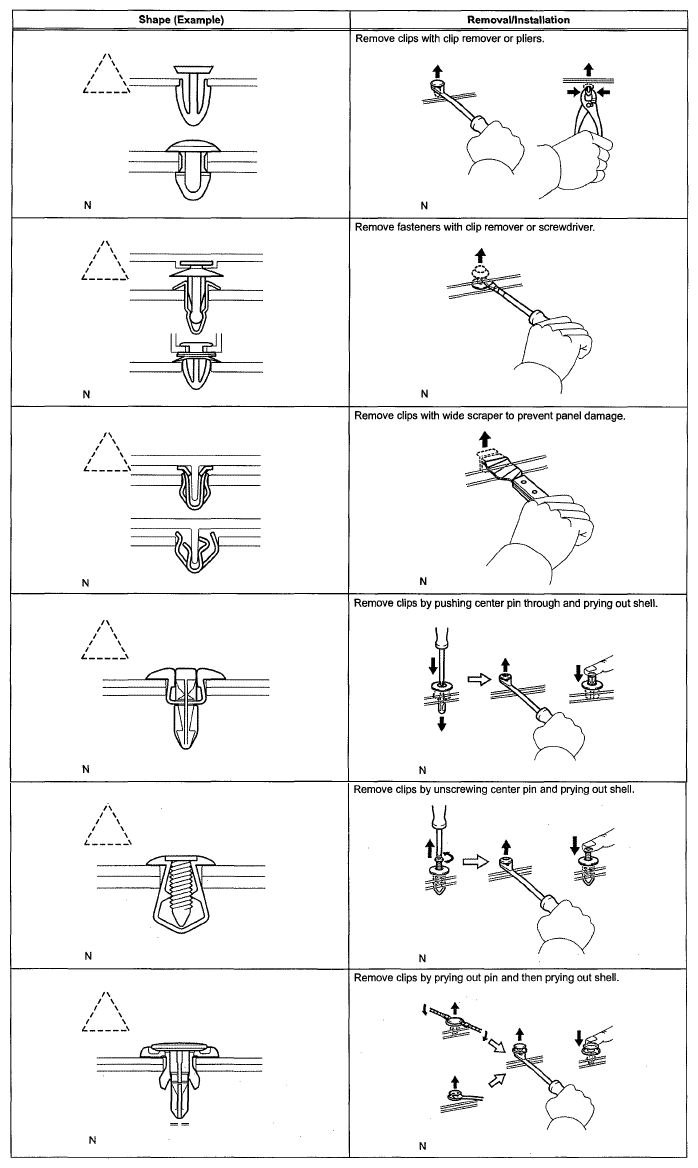 | Shape (Example) | Removal/Installation |
|---|---|
| N | Remove clips with clip remover or pliers. N |
| N | Remove fasteners with clip remover or screwdriver. N |
| N | Remove clips with wide scraper to prevent panel damage. N |
| N | Remove clips by pushing center pin through and prying out shell. N |
| N | Remove clips by unscrewing center pin and prying out shell. N |
| N | Remove clips by prying out pin and then prying out shell. N |