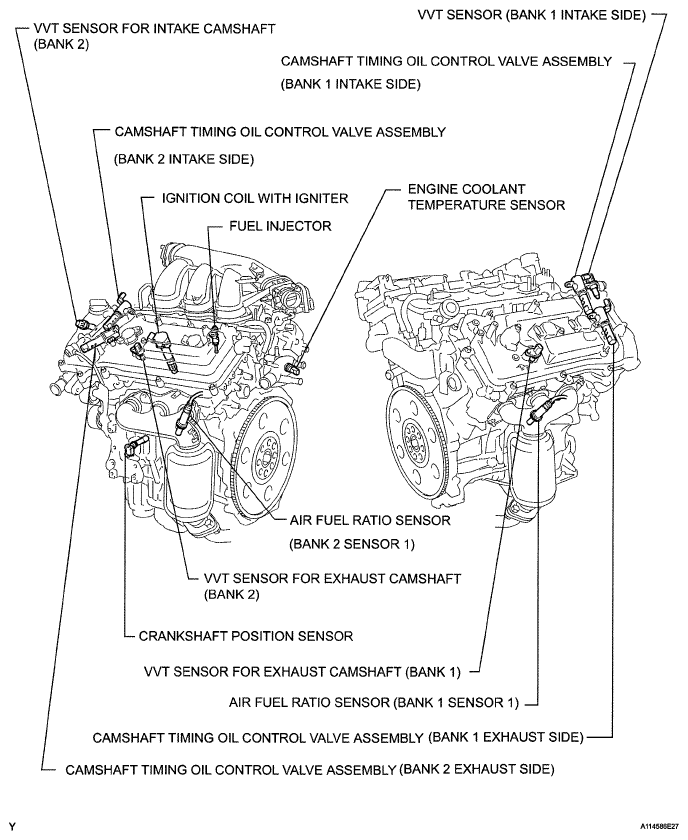 VVT SENSOR FOR INTAKE CAMSHAFT (BANK 2)

VVT SENSOR (BANK 1 INTAKE SIDE)

CAMSHAFT TIMING OIL CONTROL VALVE ASSEMBLY (BANK 1 INTAKE SIDE)

CAMSHAFT TIMING OIL CONTROL VALVE ASSEMBLY (BANK 2 INTAKE SIDE)

IGNITION COIL WITH IGNITER

FUEL INJECTOR

ENGINE COOLANT TEMPERATURE SENSOR

AIR FUEL RATIO SENSOR (BANK 2 SENSOR 1)

VVT SENSOR FOR EXHAUST CAMSHAFT (BANK 2)

CRANKSHAFT POSITION SENSOR

VVT SENSOR FOR EXHAUST CAMSHAFT (BANK 1)

AIR FUEL RATIO SENSOR (BANK 1 SENSOR 1)

CAMSHAFT TIMING OIL CONTROL VALVE ASSEMBLY (BANK 1 EXHAUST SIDE)

CAMSHAFT TIMING OIL CONTROL VALVE ASSEMBLY (BANK 2 EXHAUST SIDE)

Y

A114586E27