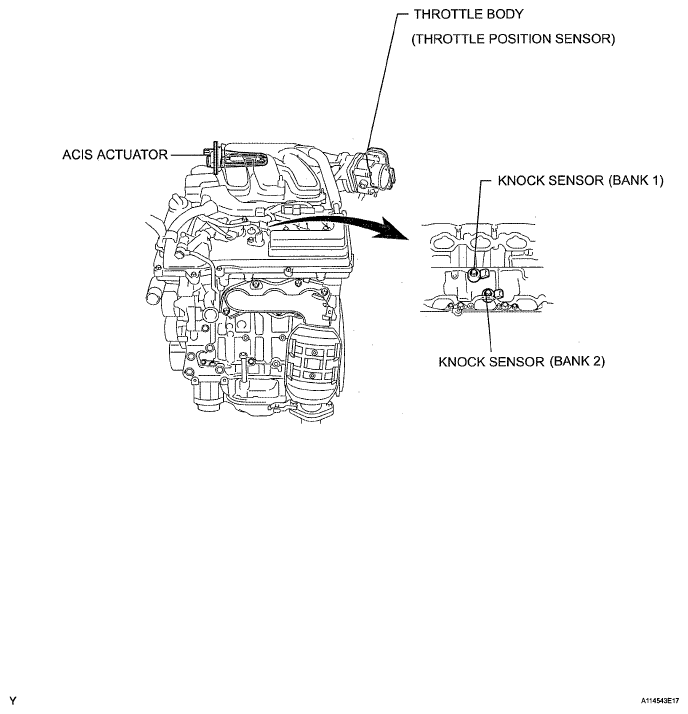 THROTTLE BODY
(THROTTLE POSITION SENSOR)

ACIS ACTUATOR

KNOCK SENSOR (BANK 1)

KNOCK SENSOR (BANK 2)

Y

A114543E17