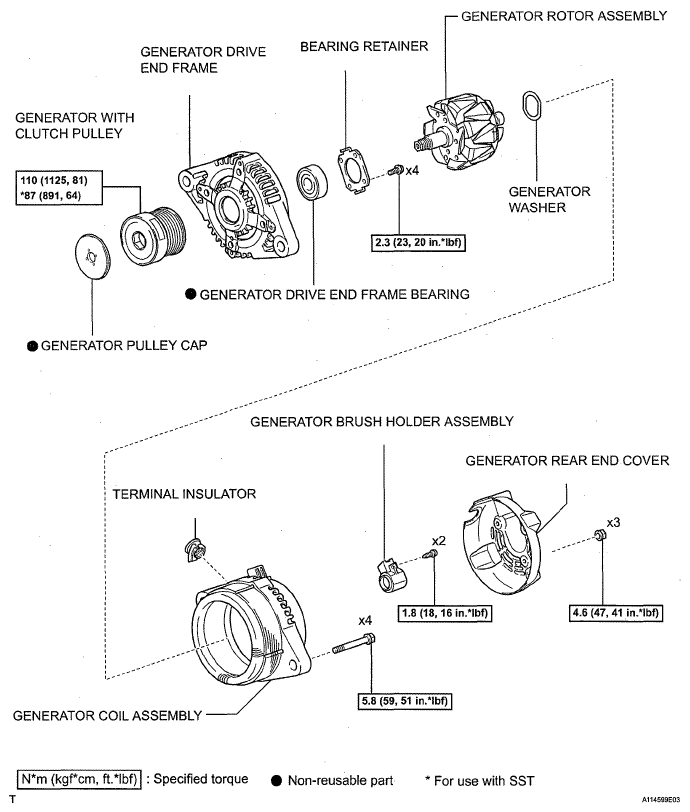 GENERATOR ROTOR ASSEMBLY

GENERATOR DRIVE END FRAME

BEARING RETAINER

GENERATOR WITH CLUTCH PULLEY

110 (1125, 81)
*87 (891, 64)

x4

GENERATOR WASHER

2.3 (23, 20 in.*lbf)

● GENERATOR DRIVE END FRAME BEARING

● GENERATOR PULLEY CAP

GENERATOR BRUSH HOLDER ASSEMBLY

GENERATOR REAR END COVER

TERMINAL INSULATOR

x2

x3

1.8 (18, 16 in.*lbf)

4.6 (47, 41 in.*lbf)

x4

5.8 (59, 51 in.*lbf)

GENERATOR COIL ASSEMBLY

N*m (kgf*cm, ft.*lbf) : Specified torque ● Non-reusable part * For use with SST

T

A114599E03