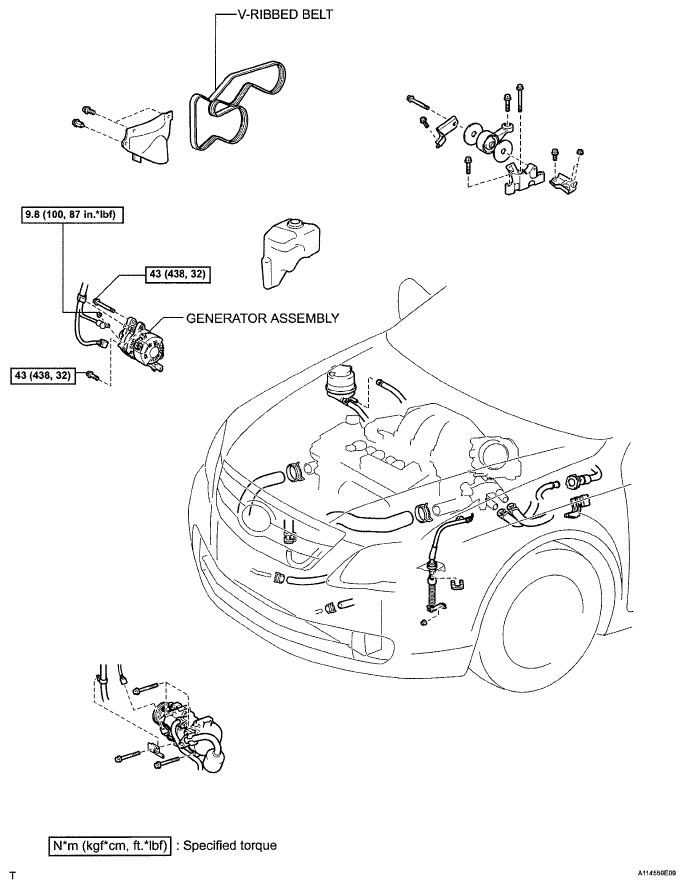 V-RIBBED BELT

9.8 (100, 87 in.*lbf)

43 (438, 32)

GENERATOR ASSEMBLY

43 (438, 32)

N*m (kgf*cm, ft.*lbf) : Specified torque

T

A114559E09