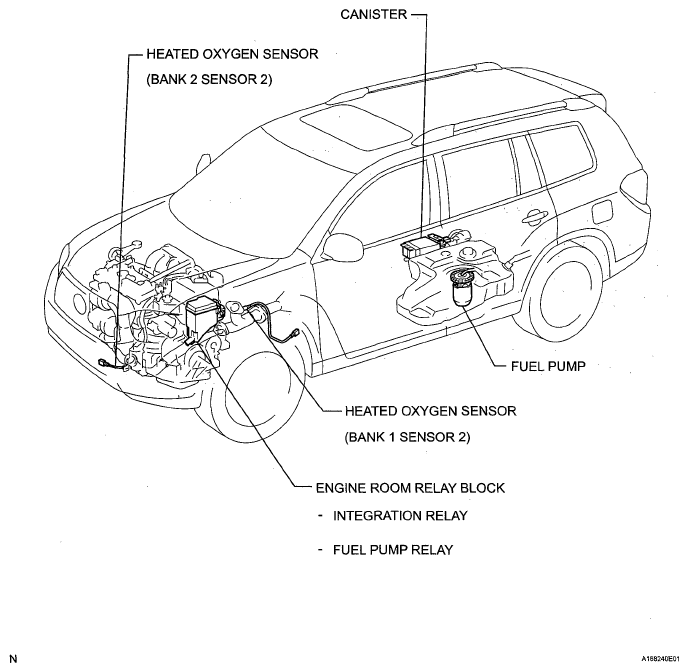 CANISTER

HEATED OXYGEN SENSOR (BANK 2 SENSOR 2)

FUEL PUMP

HEATED OXYGEN SENSOR (BANK 1 SENSOR 2)

ENGINE ROOM RELAY BLOCK

- INTEGRATION RELAY

- FUEL PUMP RELAY

N

A168240E01