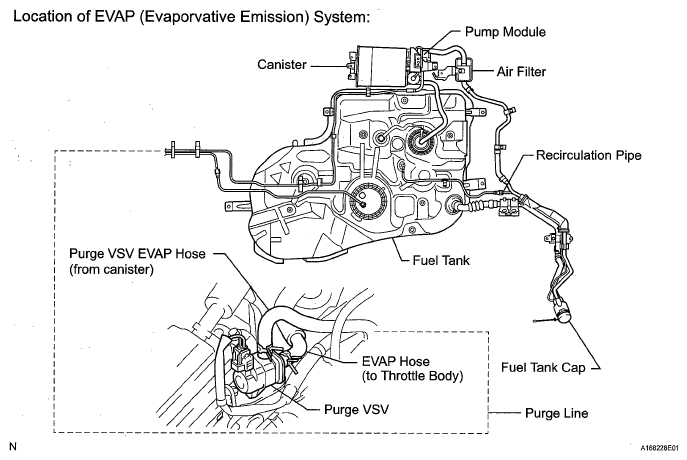 Location of EVAP (Evaporvative Emission) System:

Pump Module

Canister

Air Filter

Recirculation Pipe

Purge VSV EVAP Hose (from canister)

Fuel Tank

EVAP Hose (to Throttle Body)

Fuel Tank Cap

Purge VSV

Purge Line

N

A168228E01