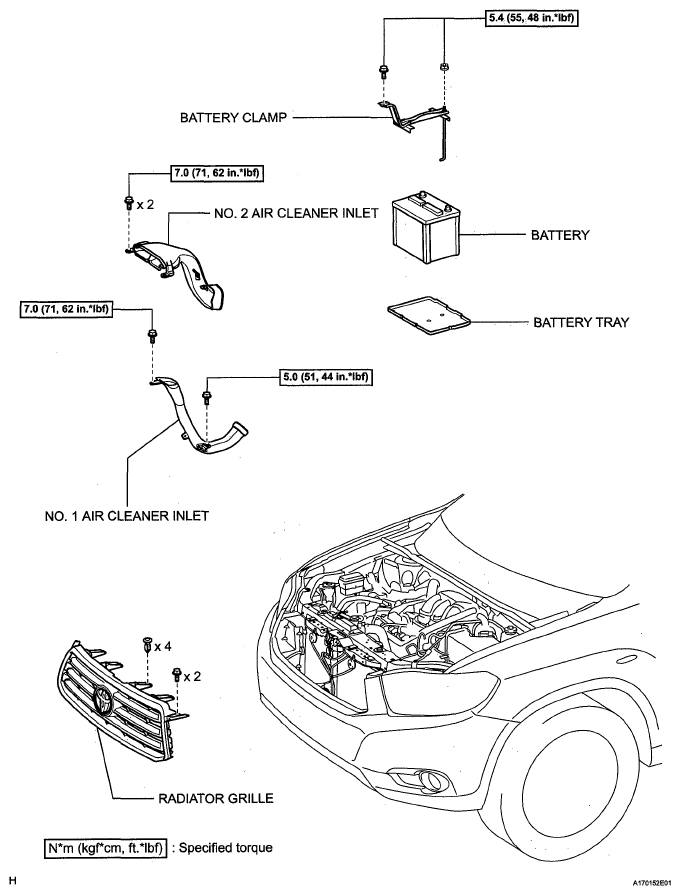 5.4 (55, 48 in.*lbf)

BATTERY CLAMP

7.0 (71, 62 in.*lbf)

x 2

NO. 2 AIR CLEANER INLET

BATTERY

BATTERY TRAY

7.0 (71, 62 in.*lbf)

5.0 (51, 44 in.*lbf)

NO. 1 AIR CLEANER INLET

x 4

x 2

RADIATOR GRILLE

N*m (kgf*cm, ft.*lbf) : Specified torque

H

A170152E01