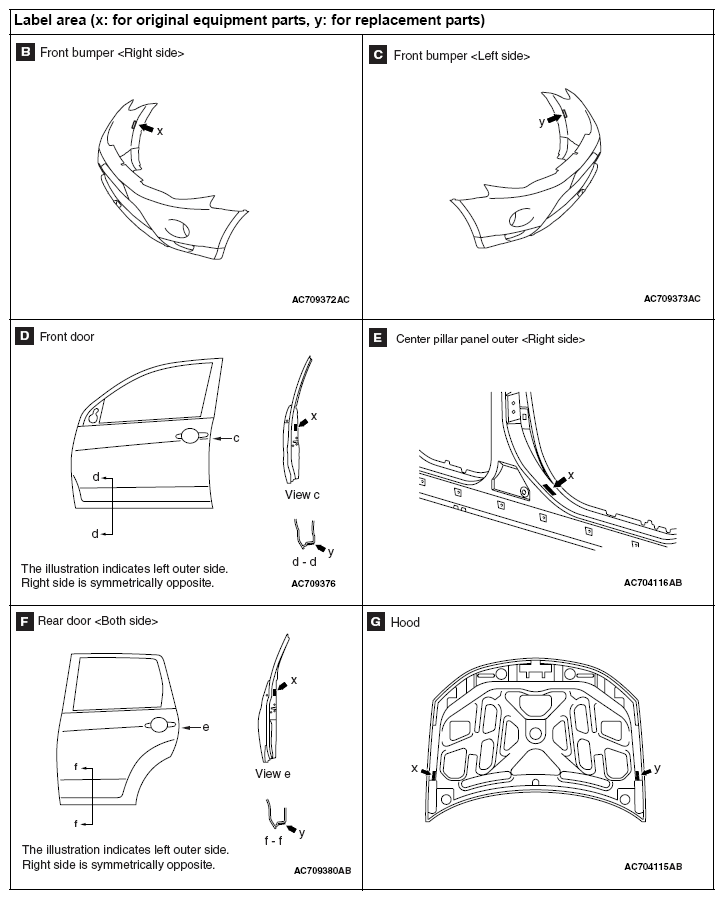 Label area (x: for original equipment parts, y: for replacement parts)

B Front bumper <Right side>

x

AC709372AC

C Front bumper <Left side>

y

AC709373AC

D Front door

c

d

d

x

View c

y

d - d

The illustration indicates left outer side. Right side is symmetrically opposite.

AC709376

E Center pillar panel outer <Right side>

x

AC704116AB

F Rear door <Both side>

e

f

f

x

View e

y

f - f

The illustration indicates left outer side. Right side is symmetrically opposite.

AC709380AB

G Hood

x

y

AC704115AB