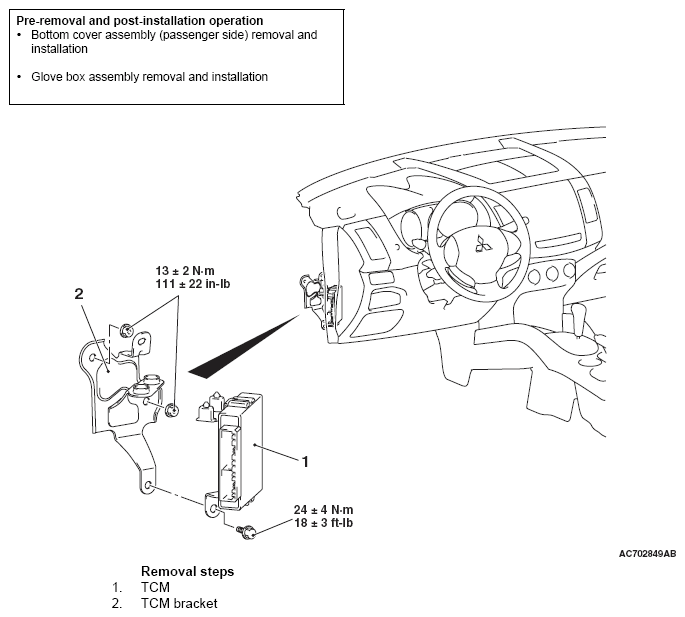 Pre-removal and post-installation operation
• Bottom cover assembly (passenger side) removal and installation

• Glove box assembly removal and installation

13 ± 2 N·m
111 ± 22 in-lb

2

1

24 ± 4 N·m
18 ± 3 ft-lb

AC702849AB

Removal steps
1. TCM
2. TCM bracket