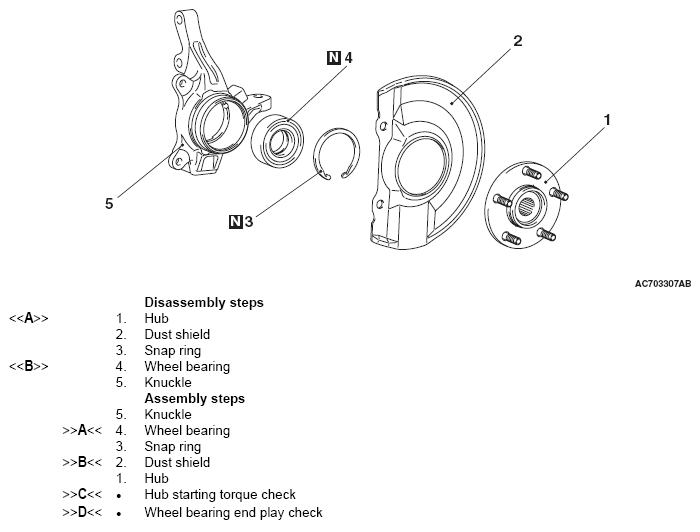 N 4

2

1

5

N 3

AC703307AB

Disassembly steps
<<A>> 1. Hub
2. Dust shield
3. Snap ring
<<B>> 4. Wheel bearing
5. Knuckle
Assembly steps
5. Knuckle
>>A<< 4. Wheel bearing
3. Snap ring
>>B<< 2. Dust shield
1. Hub
>>C<< • Hub starting torque check
>>D<< • Wheel bearing end play check