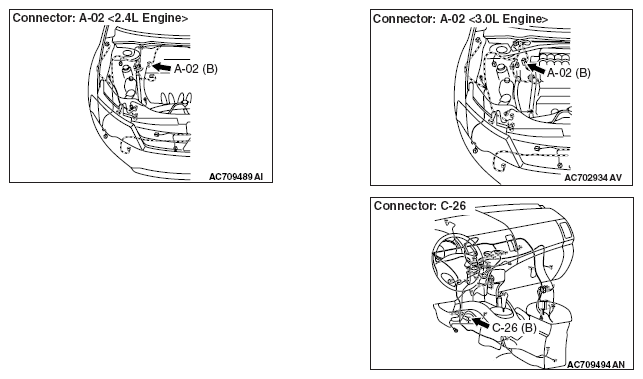 Connector: A-02 <2.4L Engine>

A-02 (B)

AC709489 AI

Connector: A-02 <3.0L Engine>

A-02 (B)

AC702934 AV

Connector: C-26

C-26 (B)

AC709494 AN