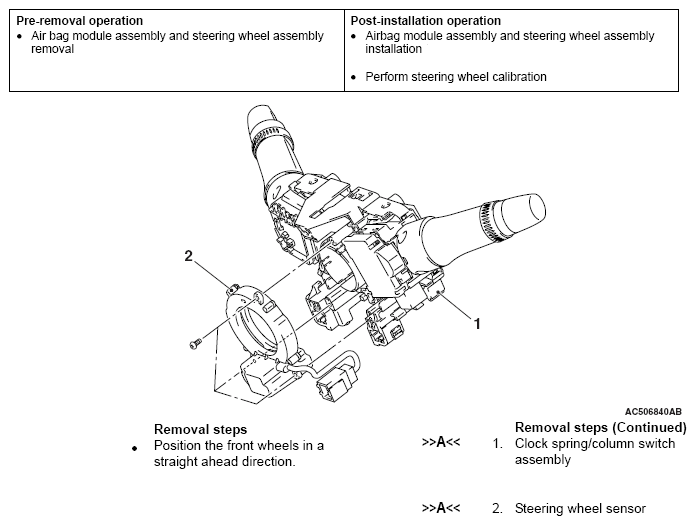 | Pre-removal operation | Post-installation operation |
|---|---|
| • Air bag module assembly and steering wheel assembly removal | • Airbag module assembly and steering wheel assembly installation<br>• Perform steering wheel calibration |

2

1

AC506840AB

Removal steps

• Position the front wheels in a straight ahead direction.

Removal steps (Continued)

>>A<< 1. Clock spring/column switch assembly

>>A<< 2. Steering wheel sensor